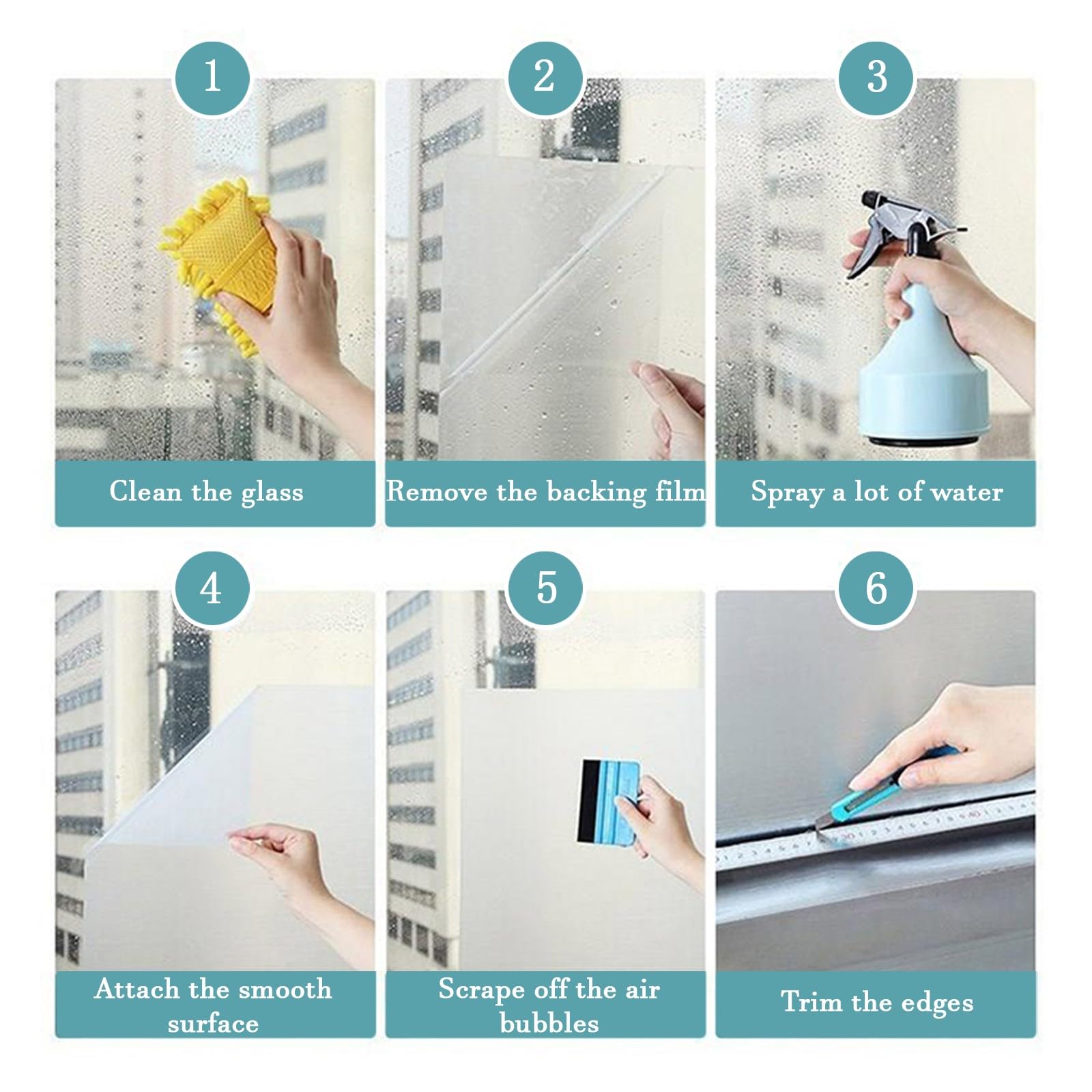 1

Clean the glass

2

Remove the backing film

3

Spray a lot of water

4

Attach the smooth surface

5

Scrape off the air bubbles

6

Trim the edges