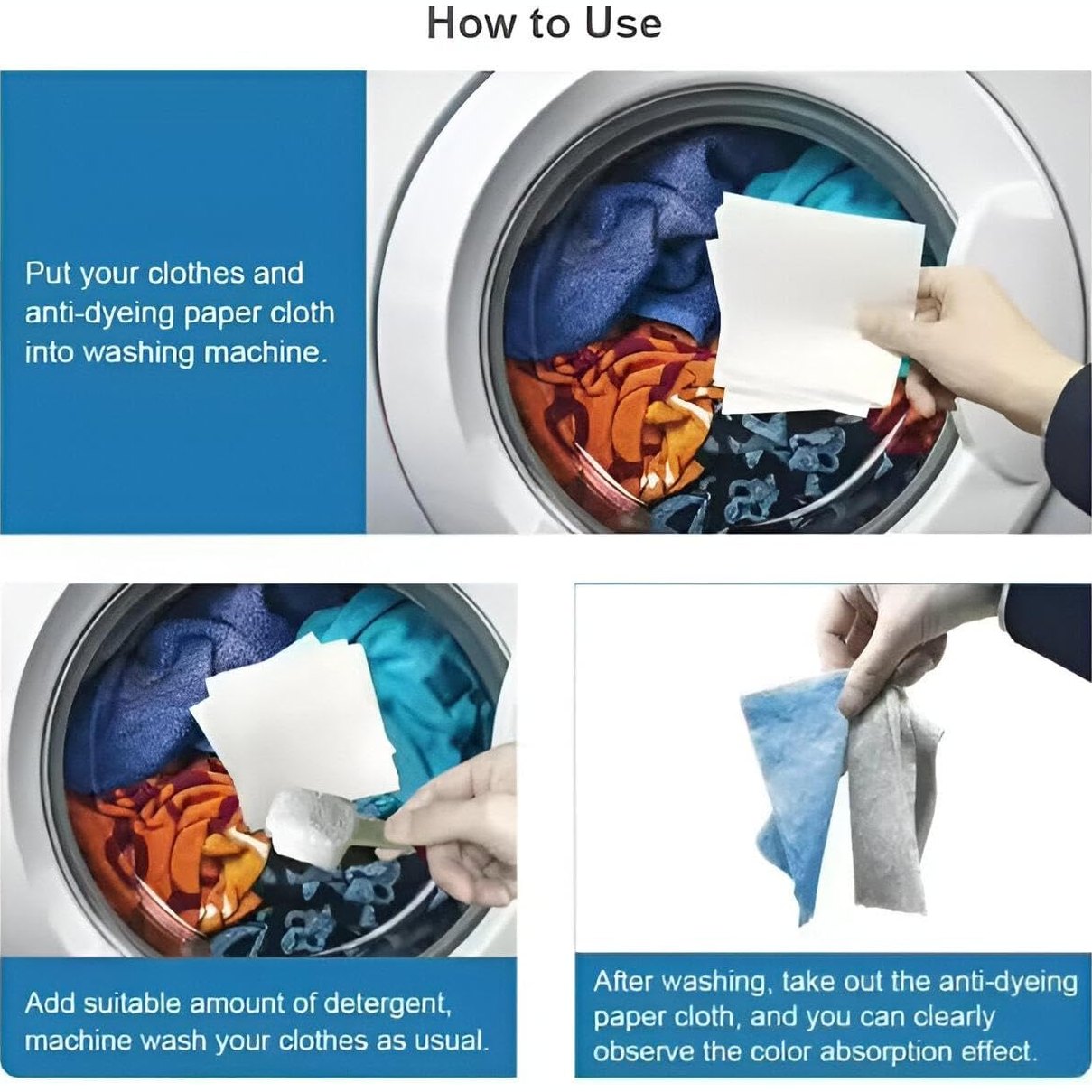 How to Use

Put your clothes and anti-dyeing paper cloth into washing machine.

Add suitable amount of detergent, machine wash your clothes as usual.

After washing, take out the anti-dyeing paper cloth, and you can clearly observe the color absorption effect.