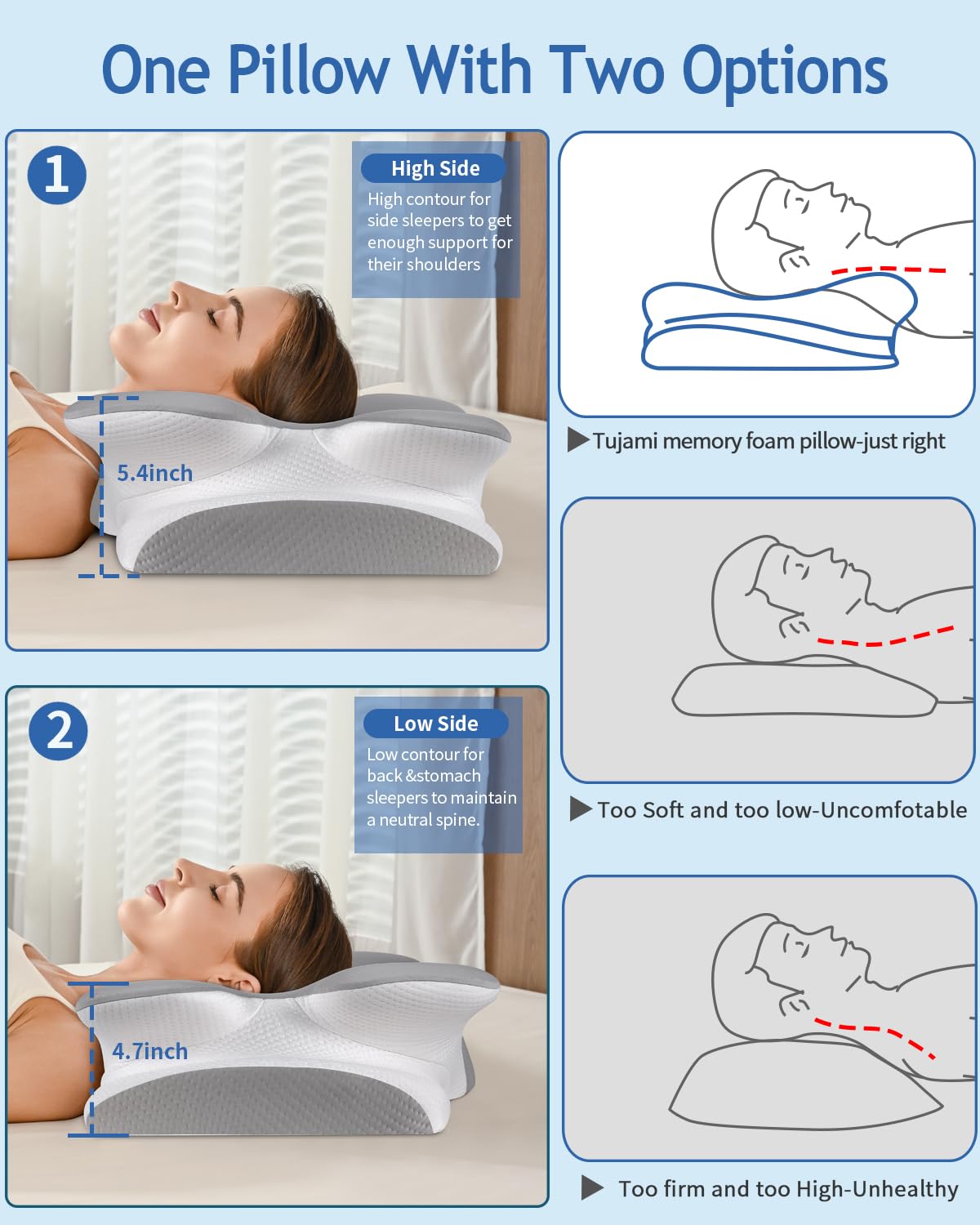 One Pillow With Two Options

1

High Side

High contour for side sleepers to get enough support for their shoulders

5.4inch

2

Low Side

Low contour for back &stomach sleepers to maintain a neutral spine.

4.7inch

▶Tujami memory foam pillow-just right

▶Too Soft and too low-Uncomfotable

▶ Too firm and too High-Unhealthy