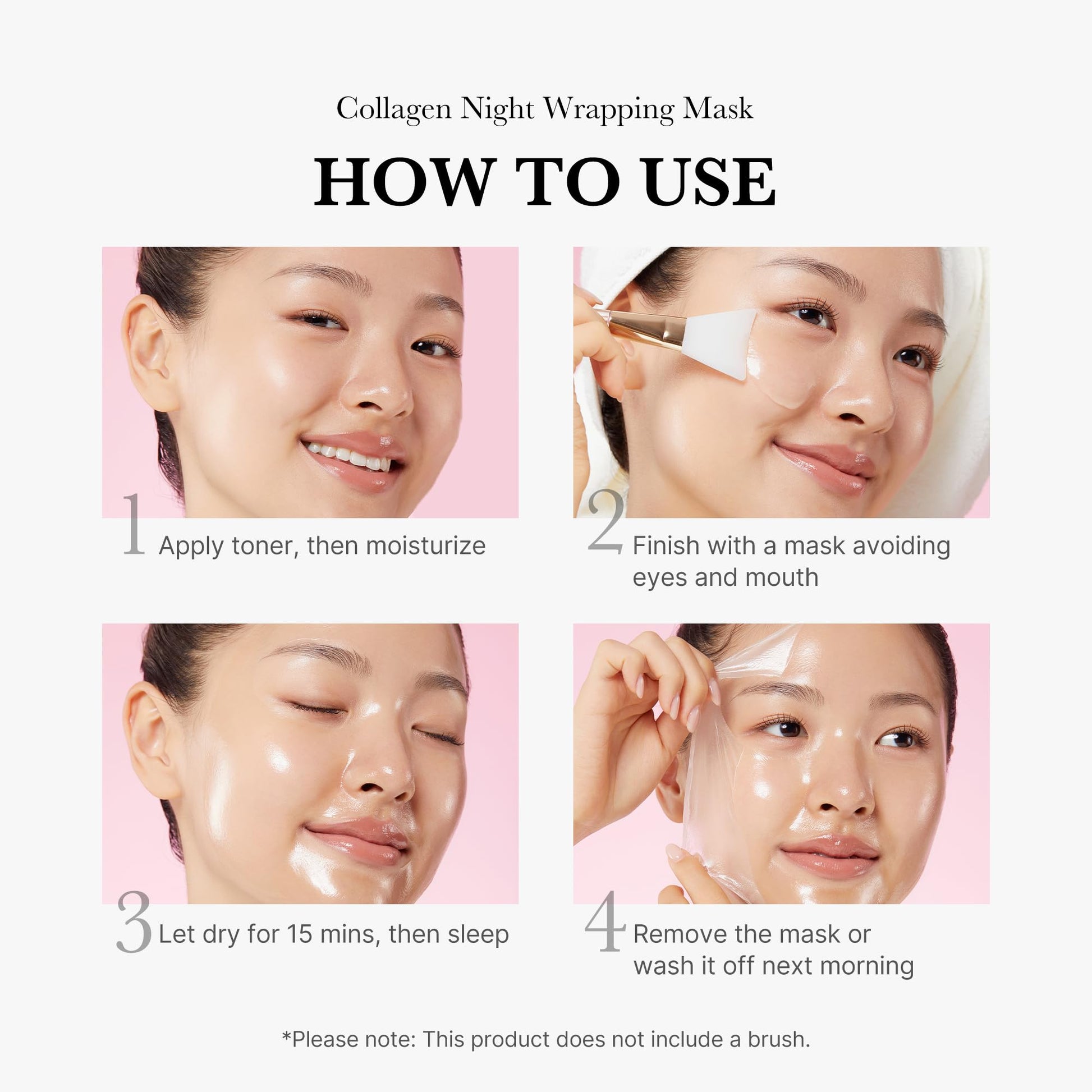 Collagen Night Wrapping Mask

HOW TO USE

1 Apply toner, then moisturize

2 Finish with a mask avoiding eyes and mouth

3 Let dry for 15 mins, then sleep

4 Remove the mask or wash it off next morning

*Please note: This product does not include a brush.