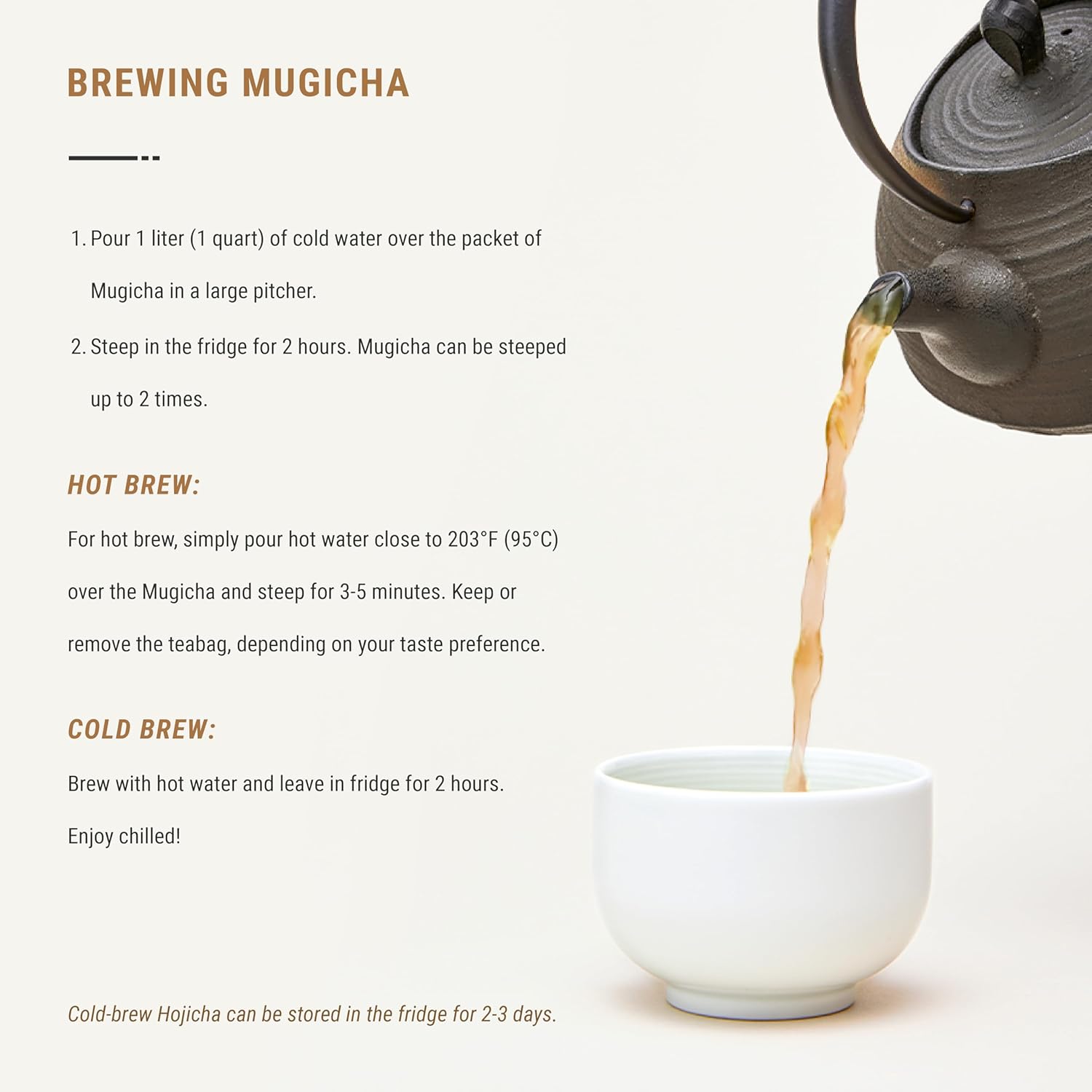 BREWING MUGICHA

1. Pour 1 liter (1 quart) of cold water over the packet of Mugicha in a large pitcher.
2. Steep in the fridge for 2 hours. Mugicha can be steeped up to 2 times.

HOT BREW:

For hot brew, simply pour hot water close to 203°F (95°C) over the Mugicha and steep for 3-5 minutes. Keep or remove the teabag, depending on your taste preference.

COLD BREW:

Brew with hot water and leave in fridge for 2 hours. Enjoy chilled!

Cold-brew Hojicha can be stored in the fridge for 2-3 days.