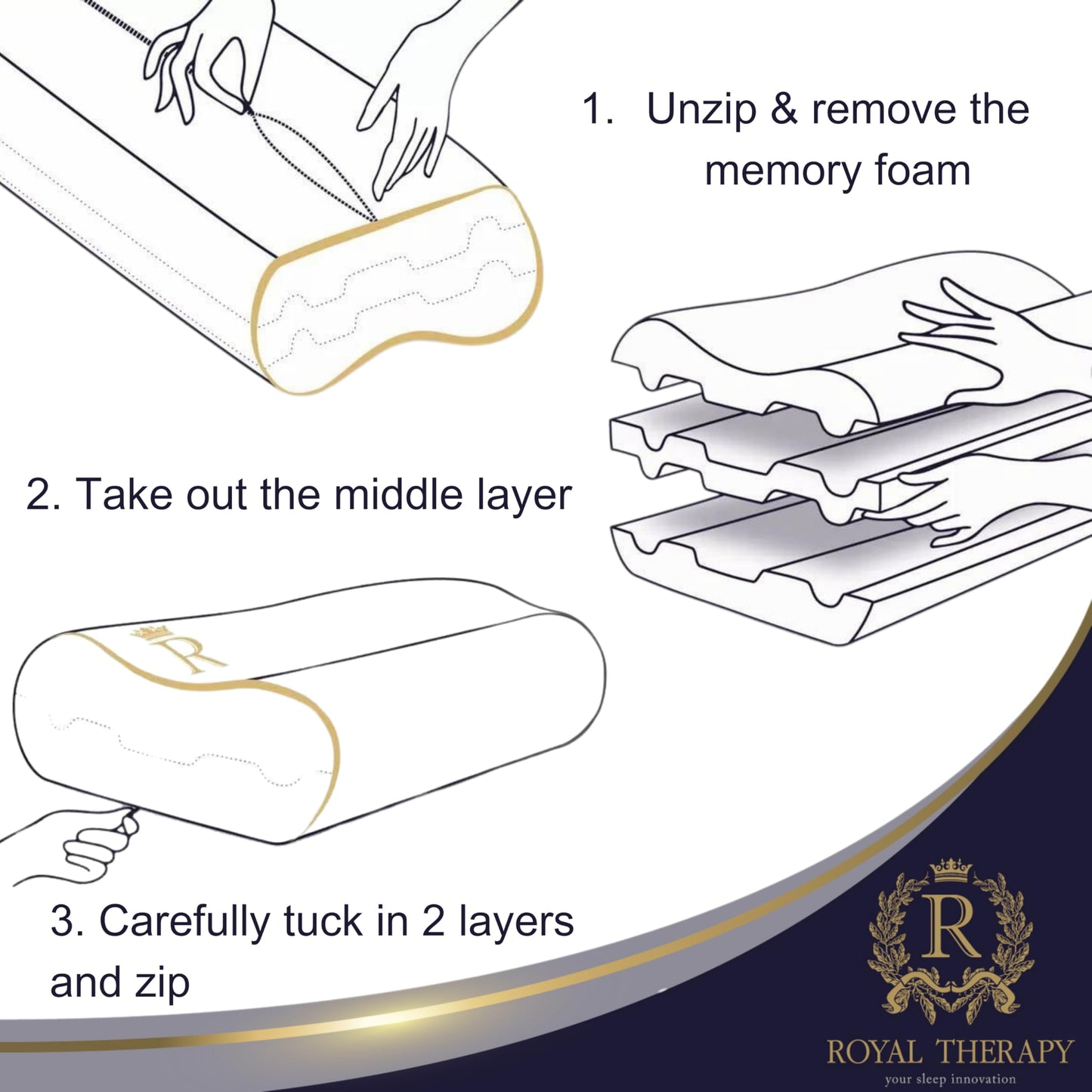 1. Unzip & remove the memory foam

2. Take out the middle layer

R

3. Carefully tuck in 2 layers and zip

R

ROYAL THERAPY
your sleep innovation