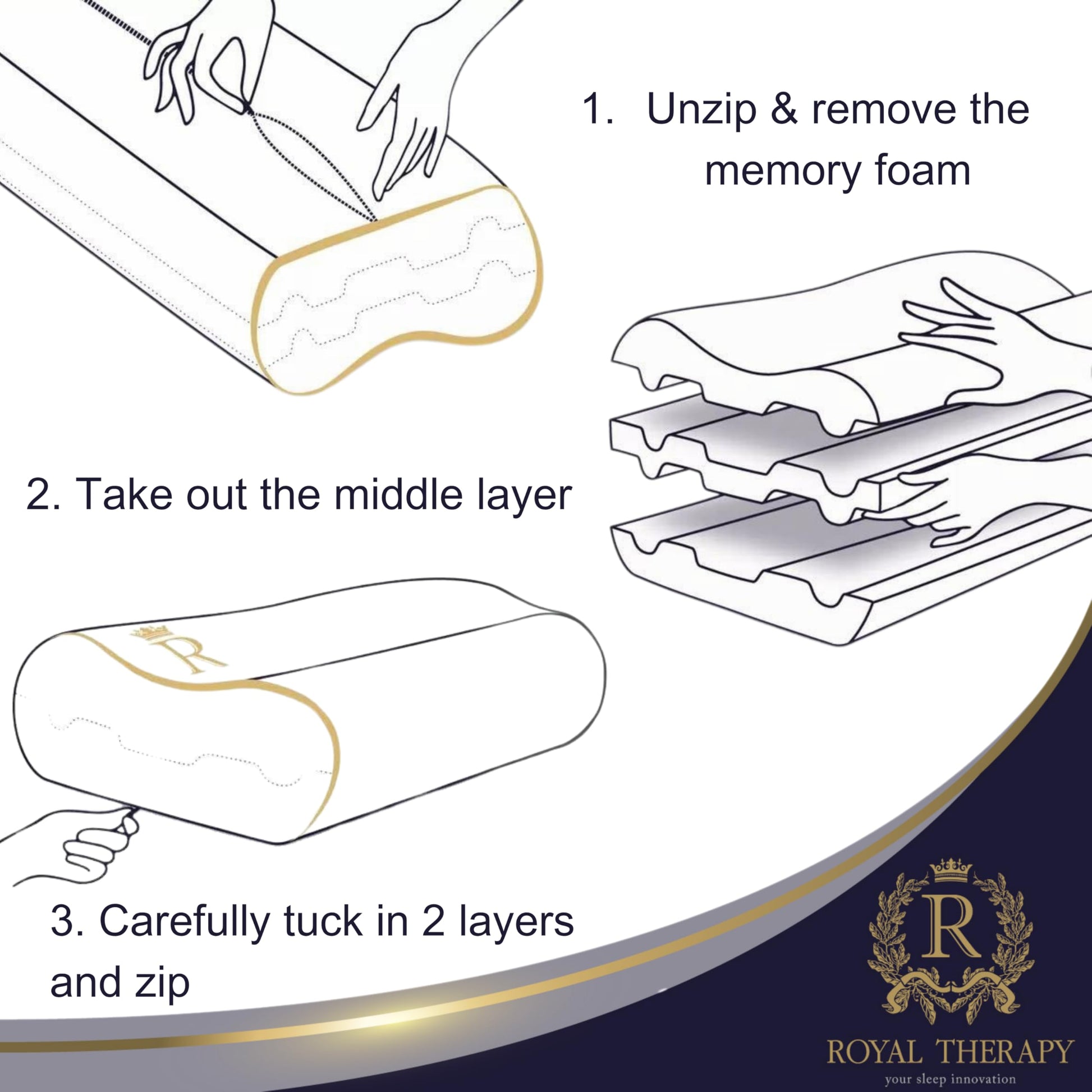 1. Unzip & remove the memory foam

2. Take out the middle layer

R

3. Carefully tuck in 2 layers and zip

R

ROYAL THERAPY

your sleep innovation