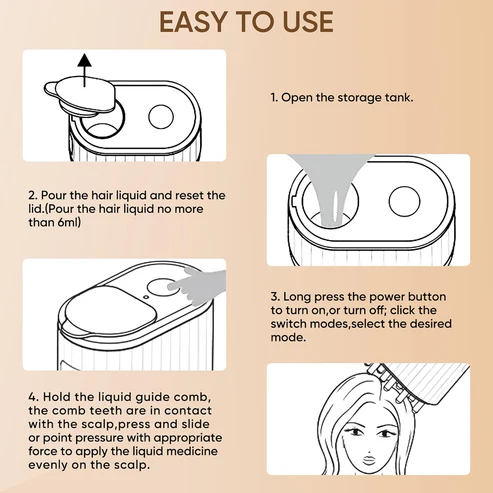 EASY TO USE

1. Open the storage tank.

2. Pour the hair liquid and reset the lid.(Pour the hair liquid no more than 6ml)

3. Long press the power button to turn on,or turn off; click the switch modes,select the desired mode.

4. Hold the liquid guide comb, the comb teeth are in contact with the scalp,press and slide or point pressure with appropriate force to apply the liquid medicine evenly on the scalp.