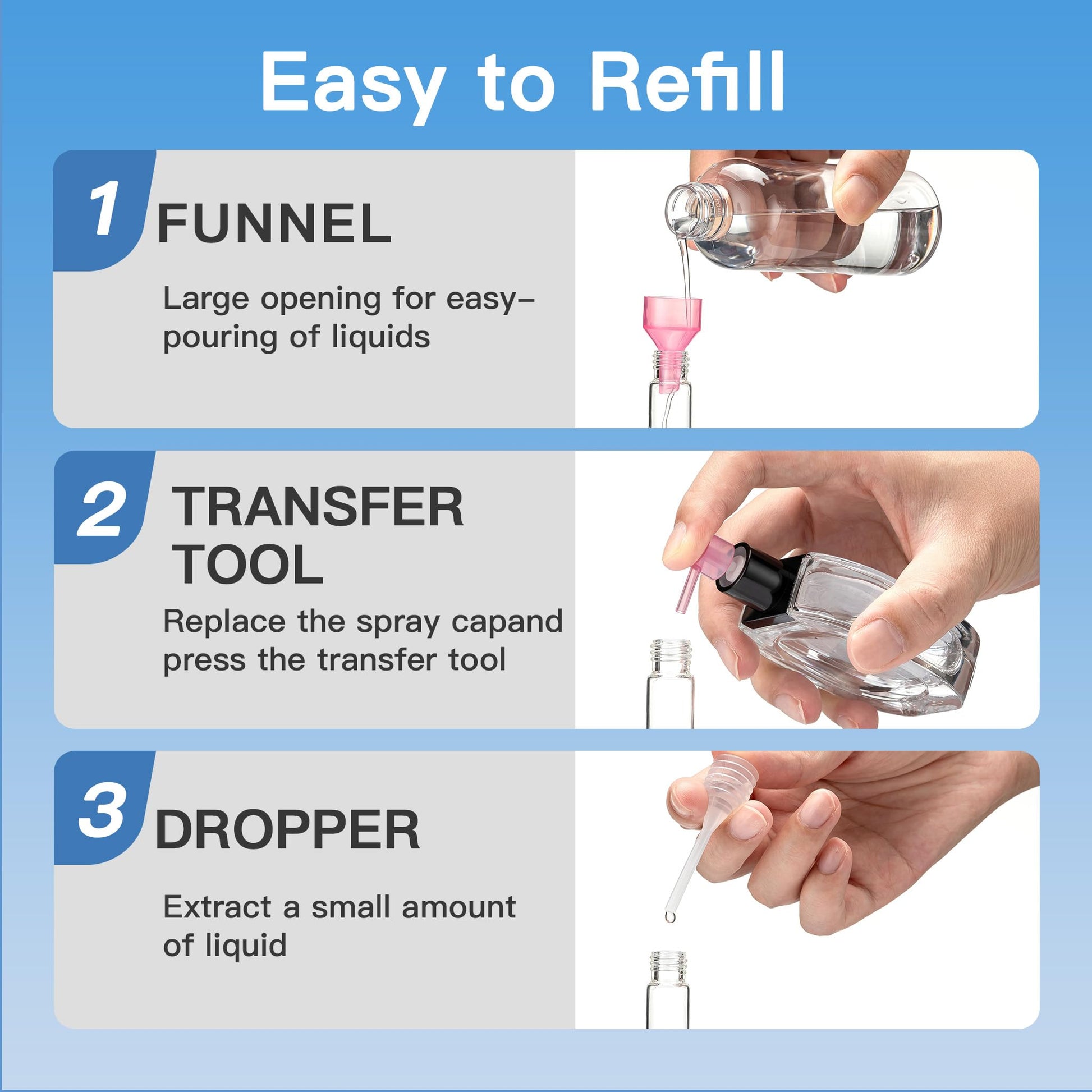 Easy to Refill

1 FUNNEL

Large opening for easy-pouring of liquids

2 TRANSFER TOOL

Replace the spray capand press the transfer tool

3 DROPPER

Extract a small amount of liquid