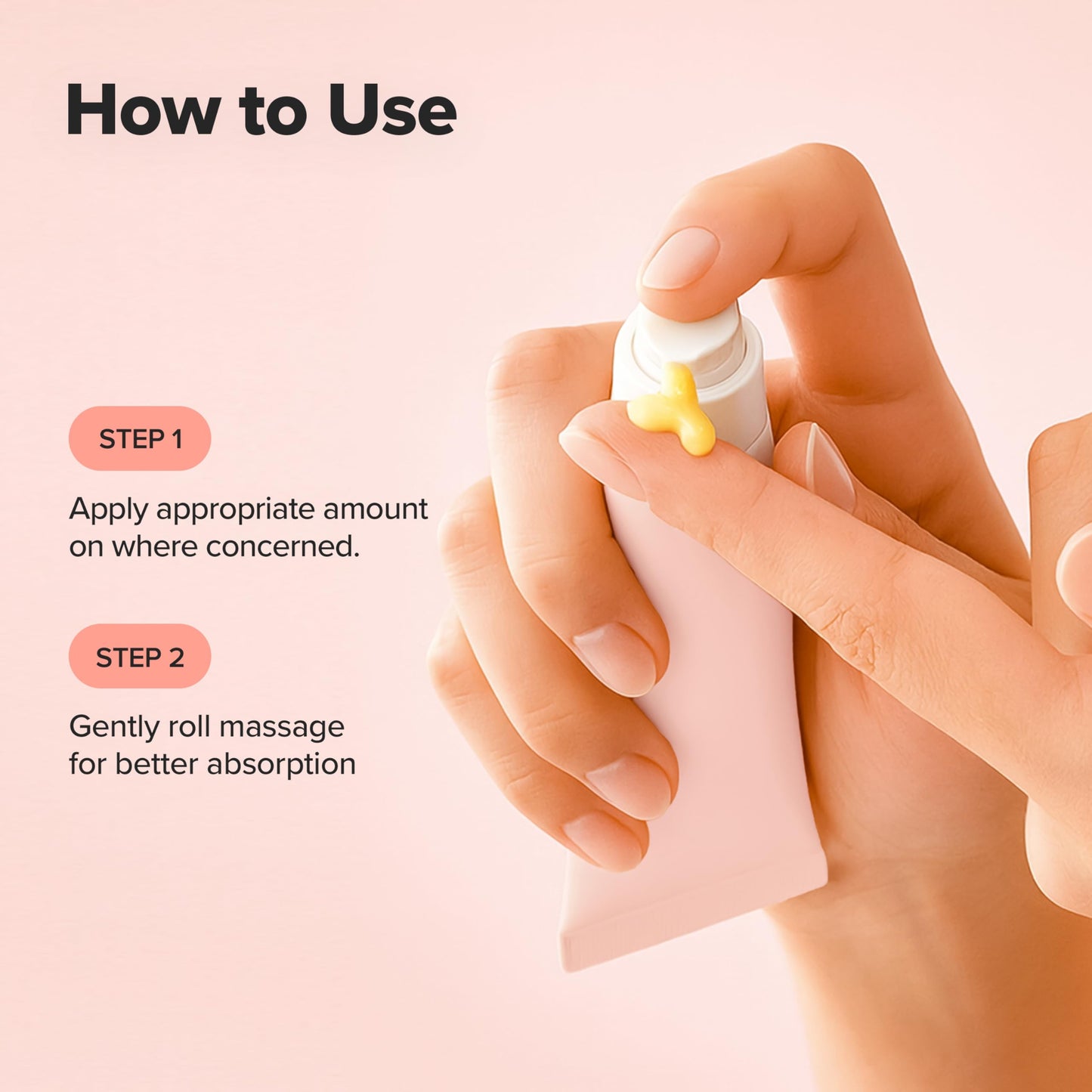 How to Use

STEP 1

Apply appropriate amount on where concerned.

STEP 2

Gently roll massage for better absorption