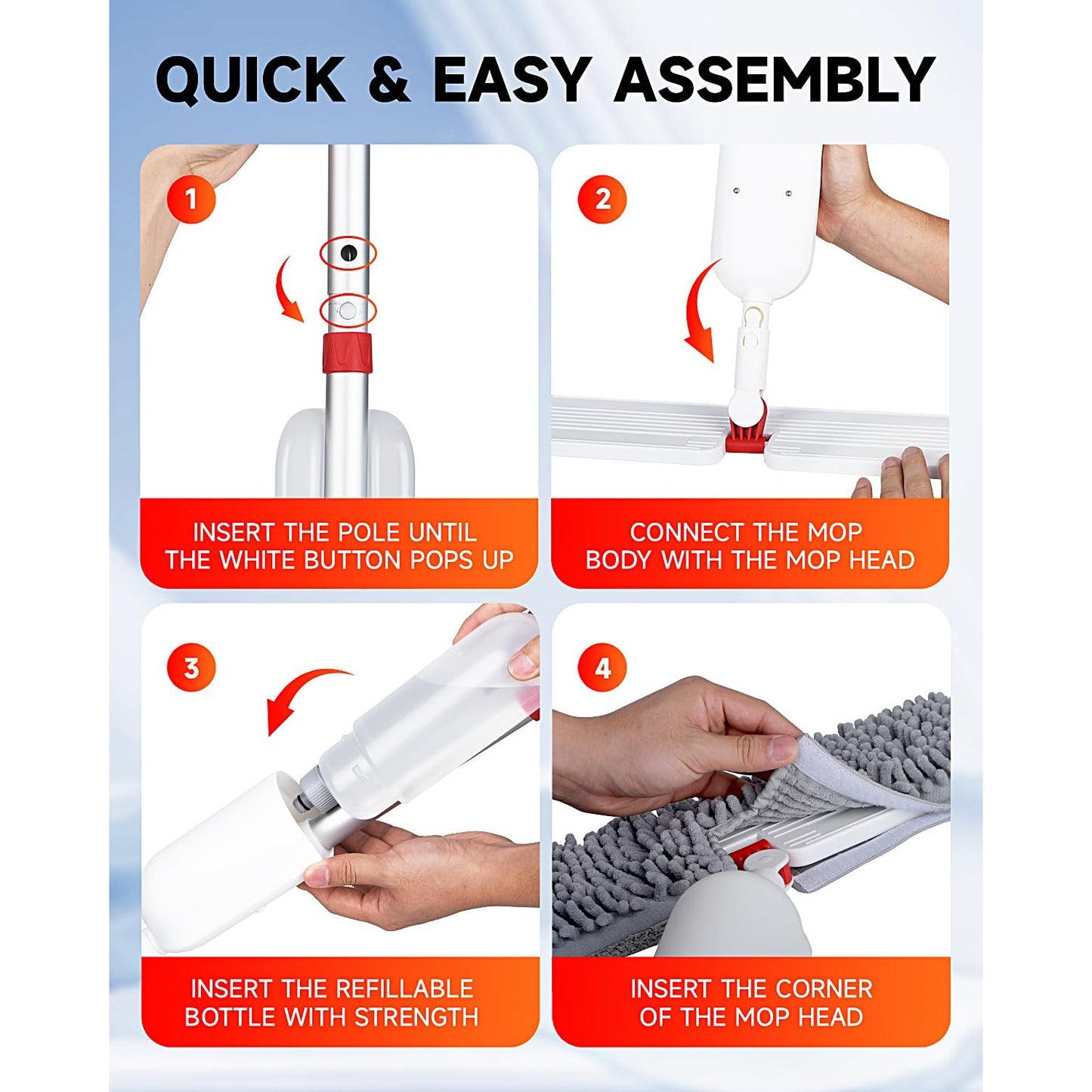 QUICK & EASY ASSEMBLY

1

INSERT THE POLE UNTIL THE WHITE BUTTON POPS UP

2

CONNECT THE MOP BODY WITH THE MOP HEAD

3

INSERT THE REFILLABLE BOTTLE WITH STRENGTH

4

INSERT THE CORNER OF THE MOP HEAD