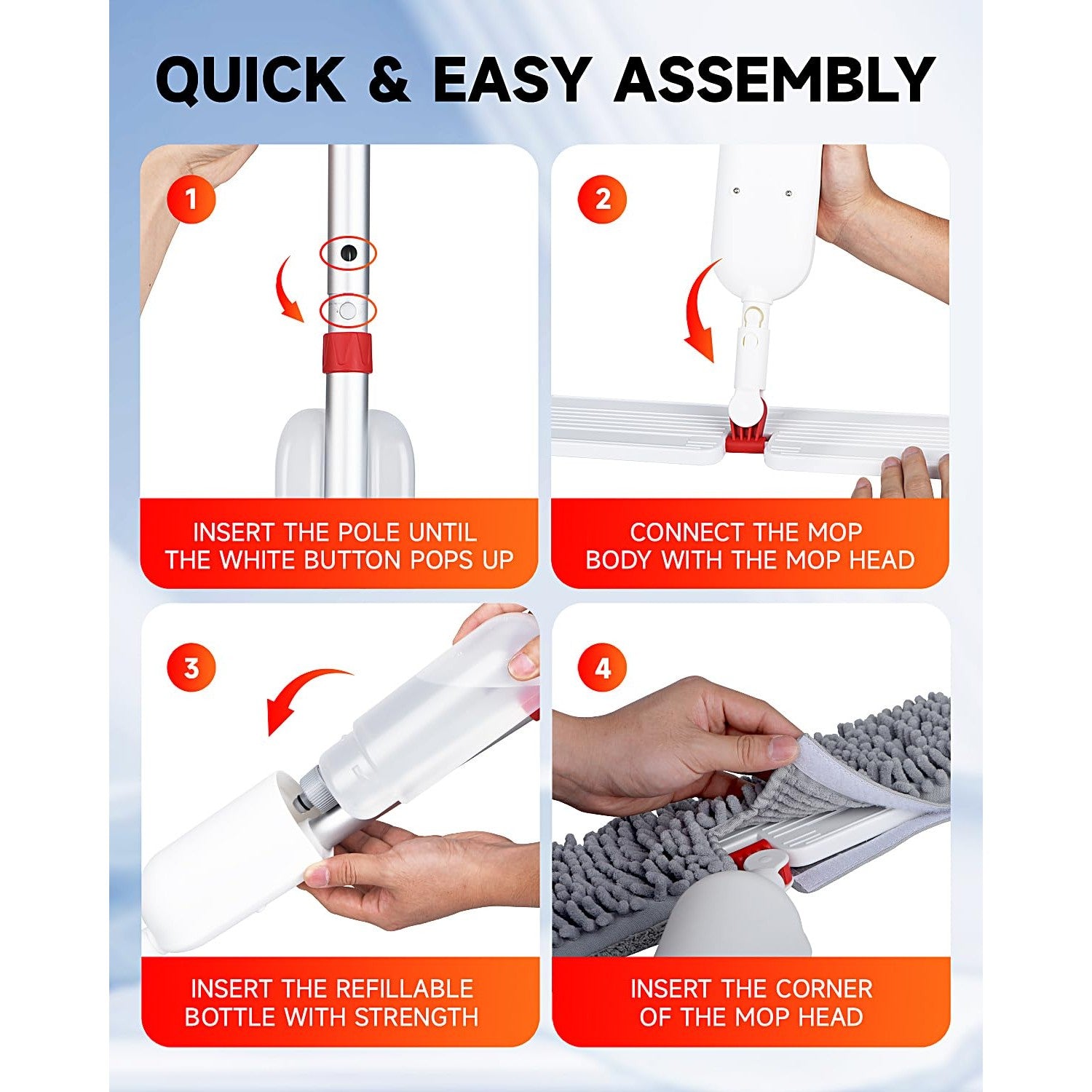 QUICK & EASY ASSEMBLY

1

INSERT THE POLE UNTIL THE WHITE BUTTON POPS UP

2

CONNECT THE MOP BODY WITH THE MOP HEAD

3

INSERT THE REFILLABLE BOTTLE WITH STRENGTH

4

INSERT THE CORNER OF THE MOP HEAD