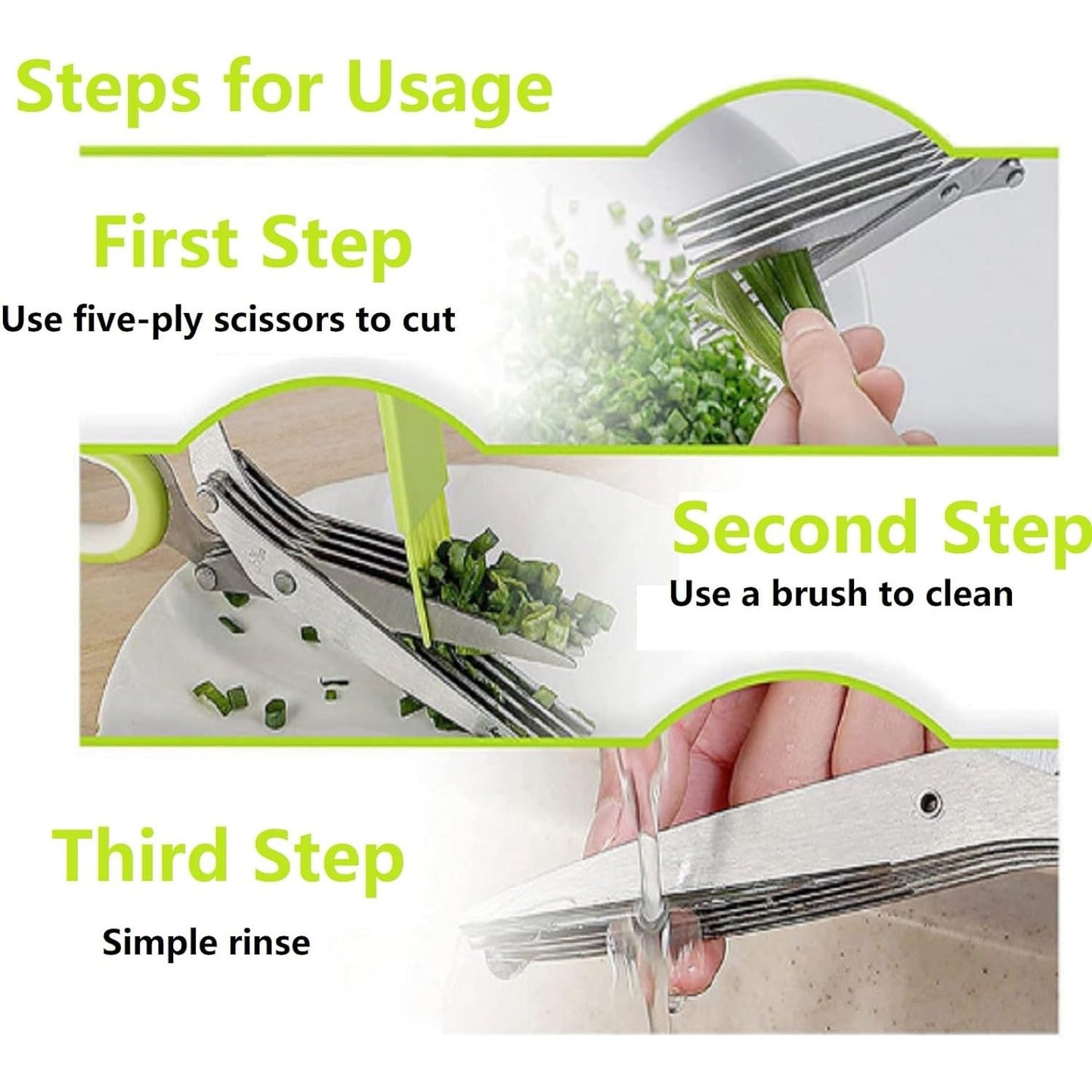 Steps for Usage

First Step

Use five-ply scissors to cut

Second Step

Use a brush to clean

Third Step

Simple rinse