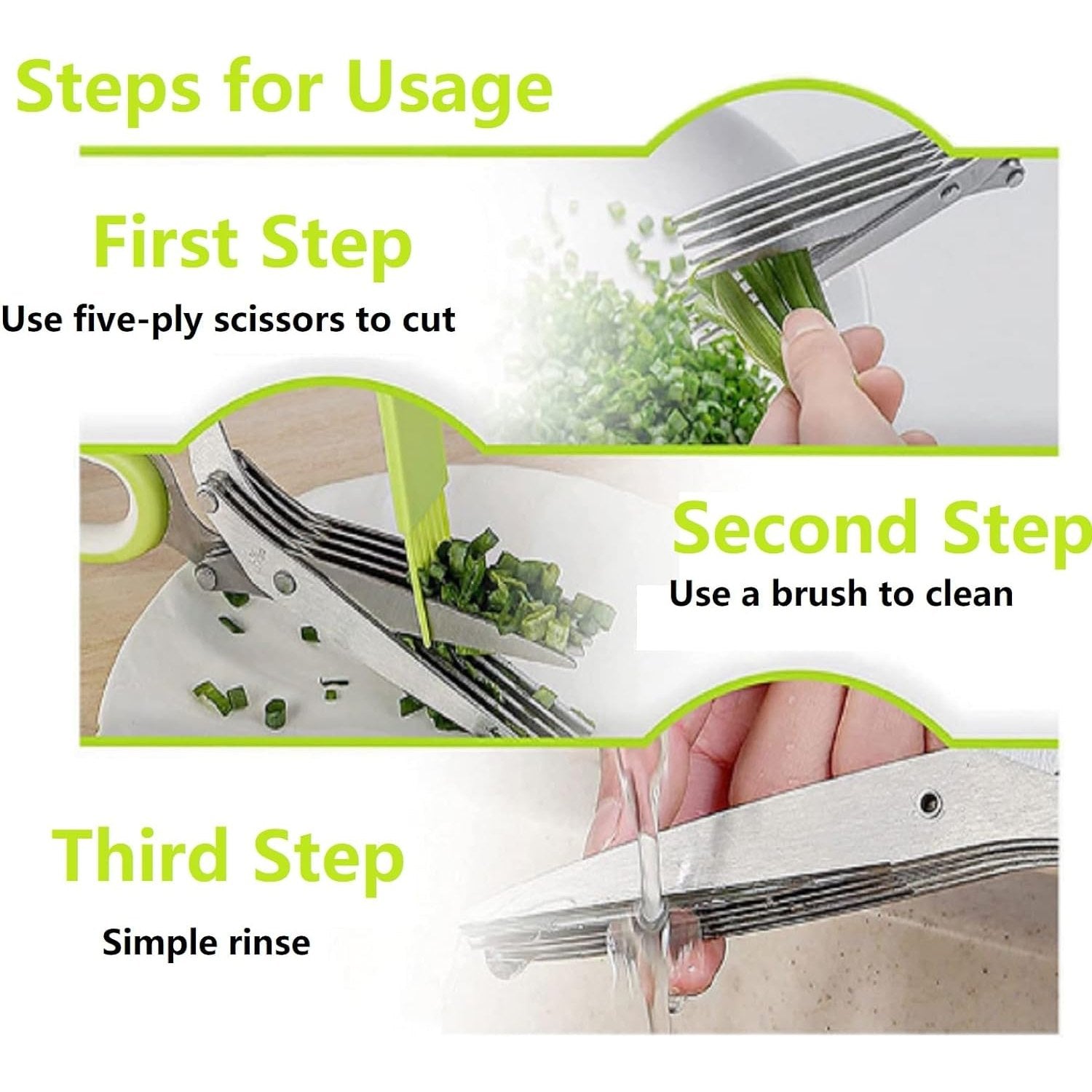 Steps for Usage

First Step

Use five-ply scissors to cut

Second Step

Use a brush to clean

Third Step

Simple rinse