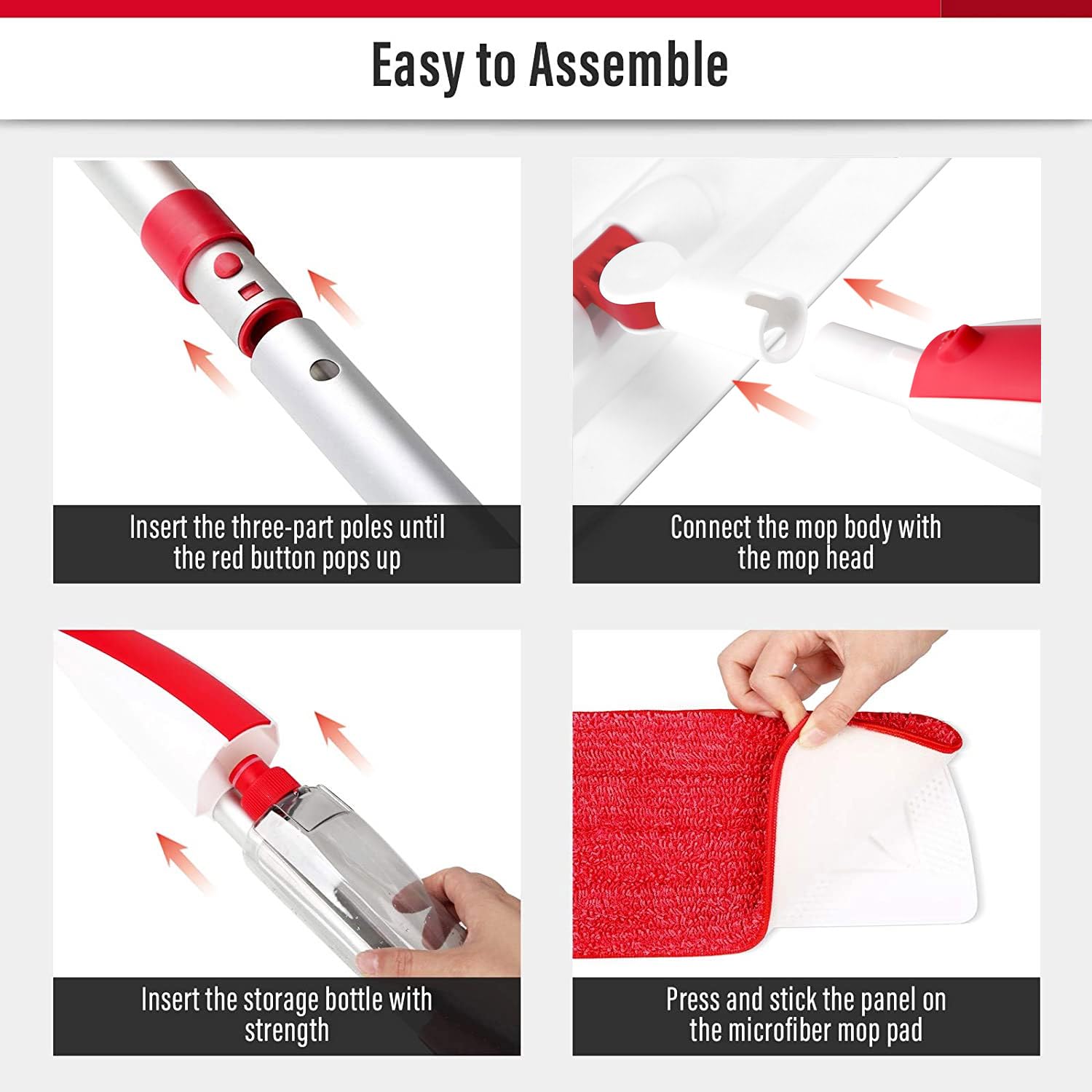 Easy to Assemble

Insert the three-part poles until the red button pops up

Connect the mop body with the mop head

Insert the storage bottle with strength

Press and stick the panel on the microfiber mop pad