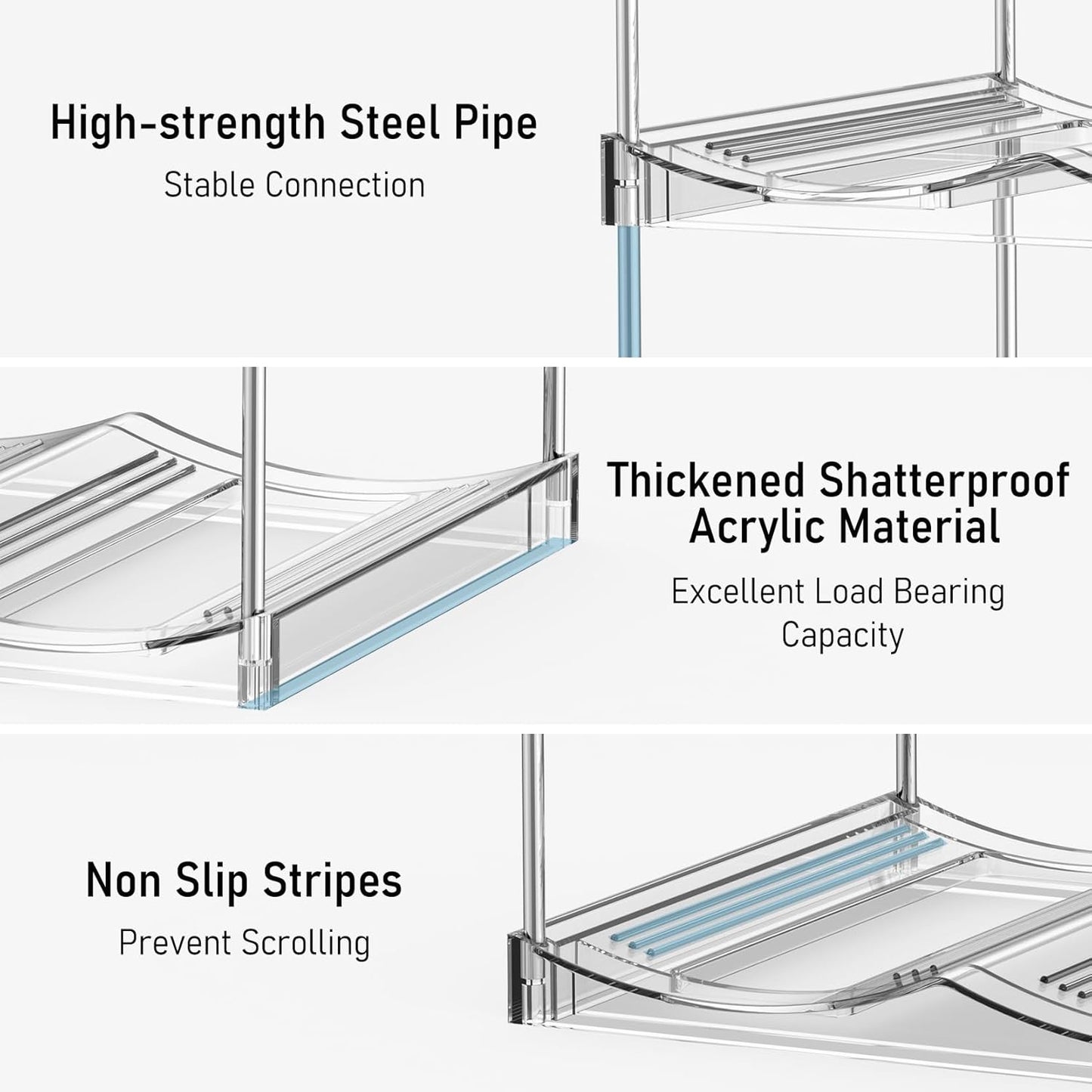 High-strength Steel Pipe
Stable Connection

Thickened Shatterproof Acrylic Material
Excellent Load Bearing Capacity

Non Slip Stripes
Prevent Scrolling