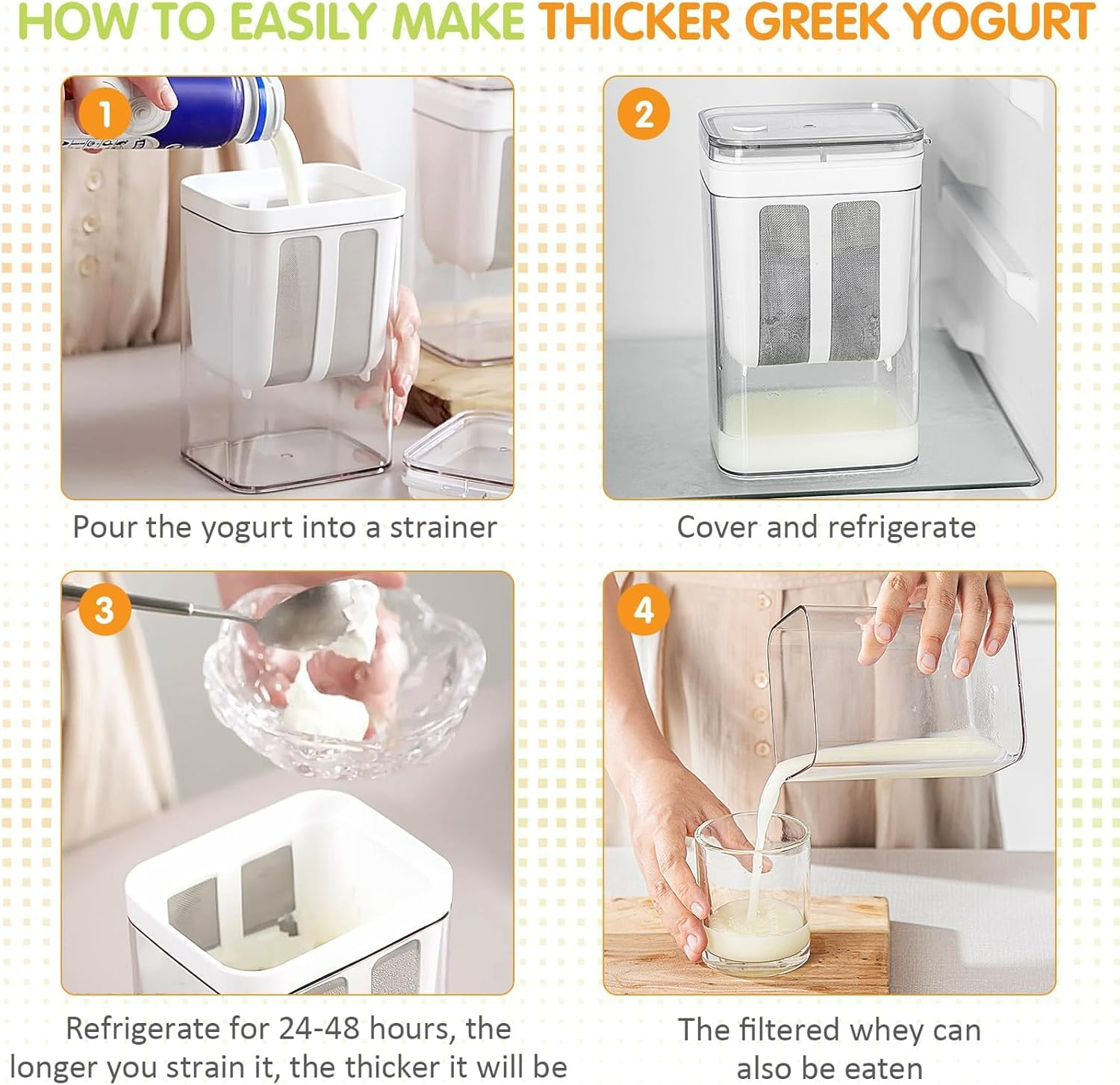 HOW TO EASILY MAKE THICKER GREEK YOGURT

1

Pour the yogurt into a strainer

2

Cover and refrigerate

3

Refrigerate for 24-48 hours, the longer you strain it, the thicker it will be

4

The filtered whey can also be eaten