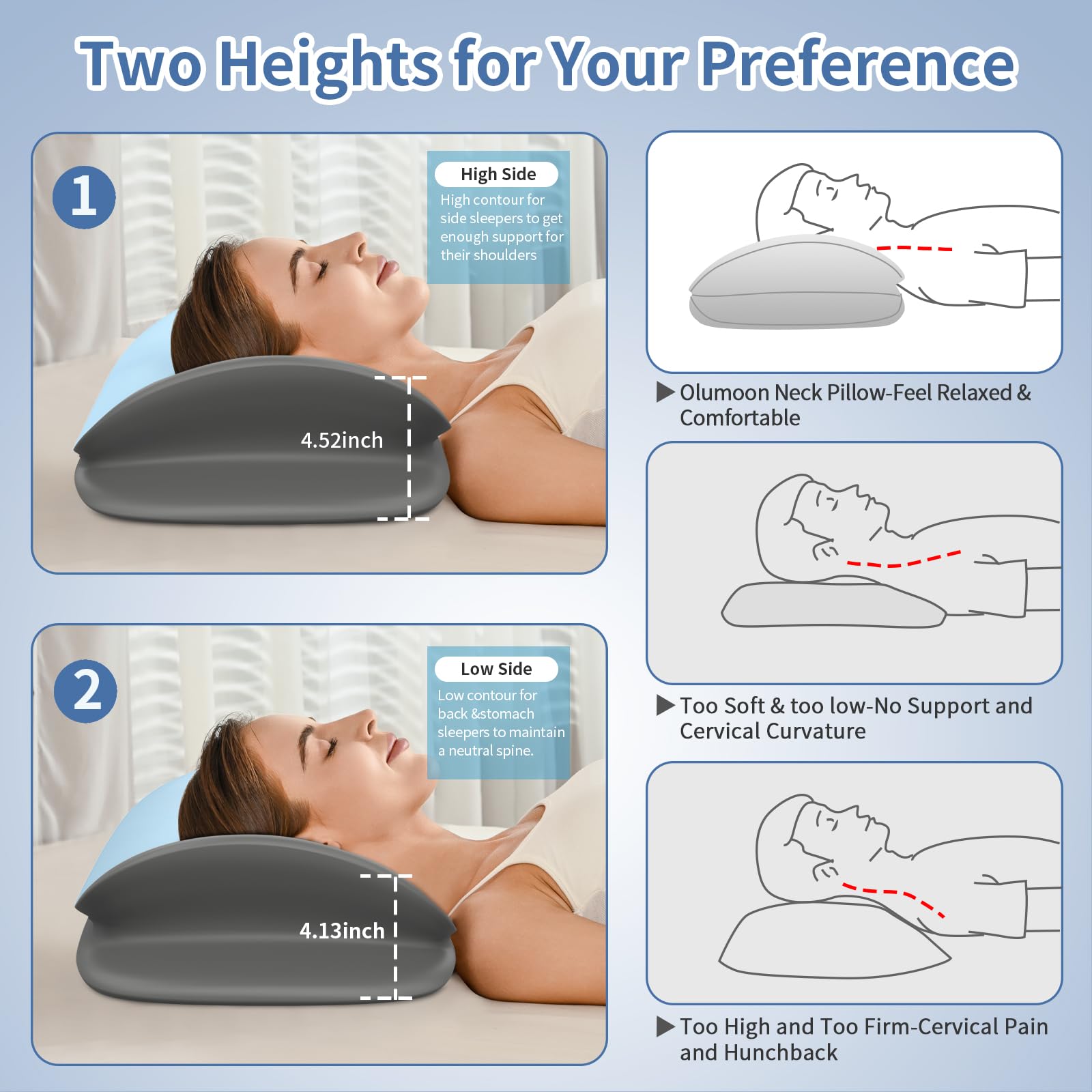 Two Heights for Your Preference

1

High Side

High contour for side sleepers to get enough support for their shoulders

4.52inch

2

Low Side

Low contour for back &stomach sleepers to maintain a neutral spine.

4.13inch

▶ Olumoon Neck Pillow-Feel Relaxed & Comfortable

▶ Too Soft & too low-No Support and Cervical Curvature

▶ Too High and Too Firm-Cervical Pain and Hunchback