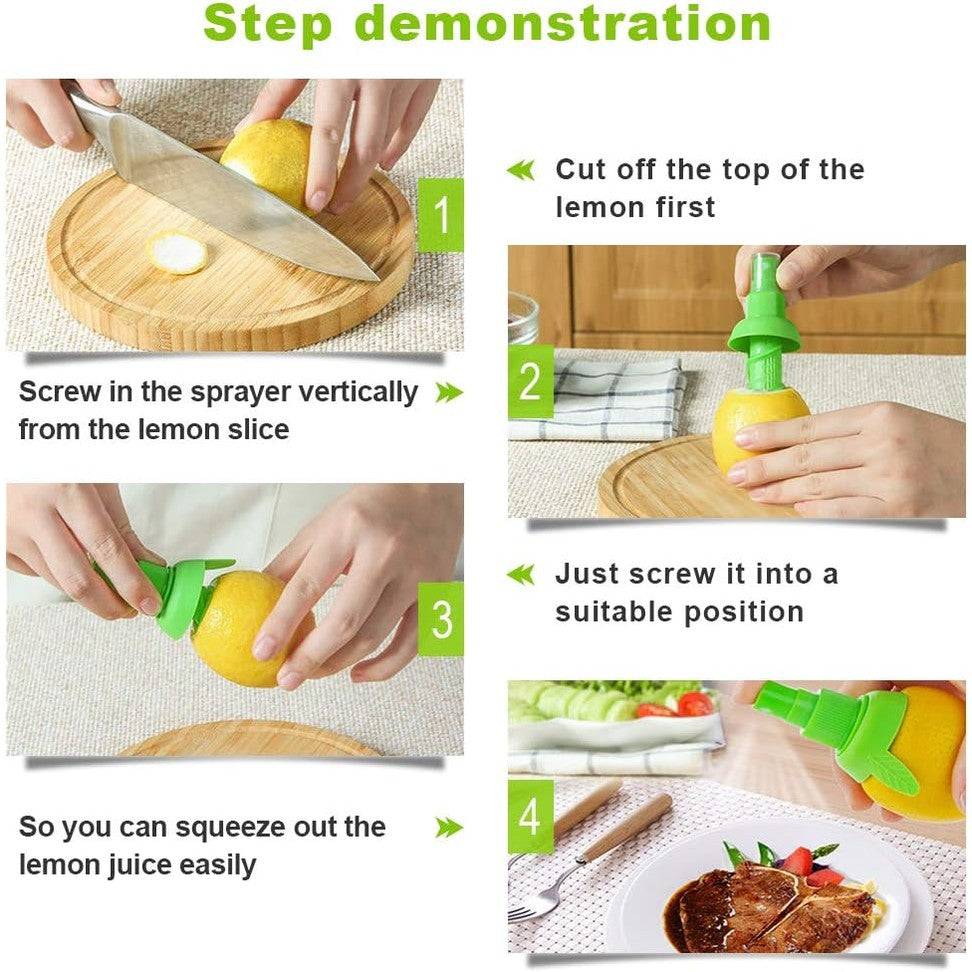 Step demonstration

1

Cut off the top of the lemon first

Screw in the sprayer vertically from the lemon slice

2

3

Just screw it into a suitable position

So you can squeeze out the lemon juice easily

4