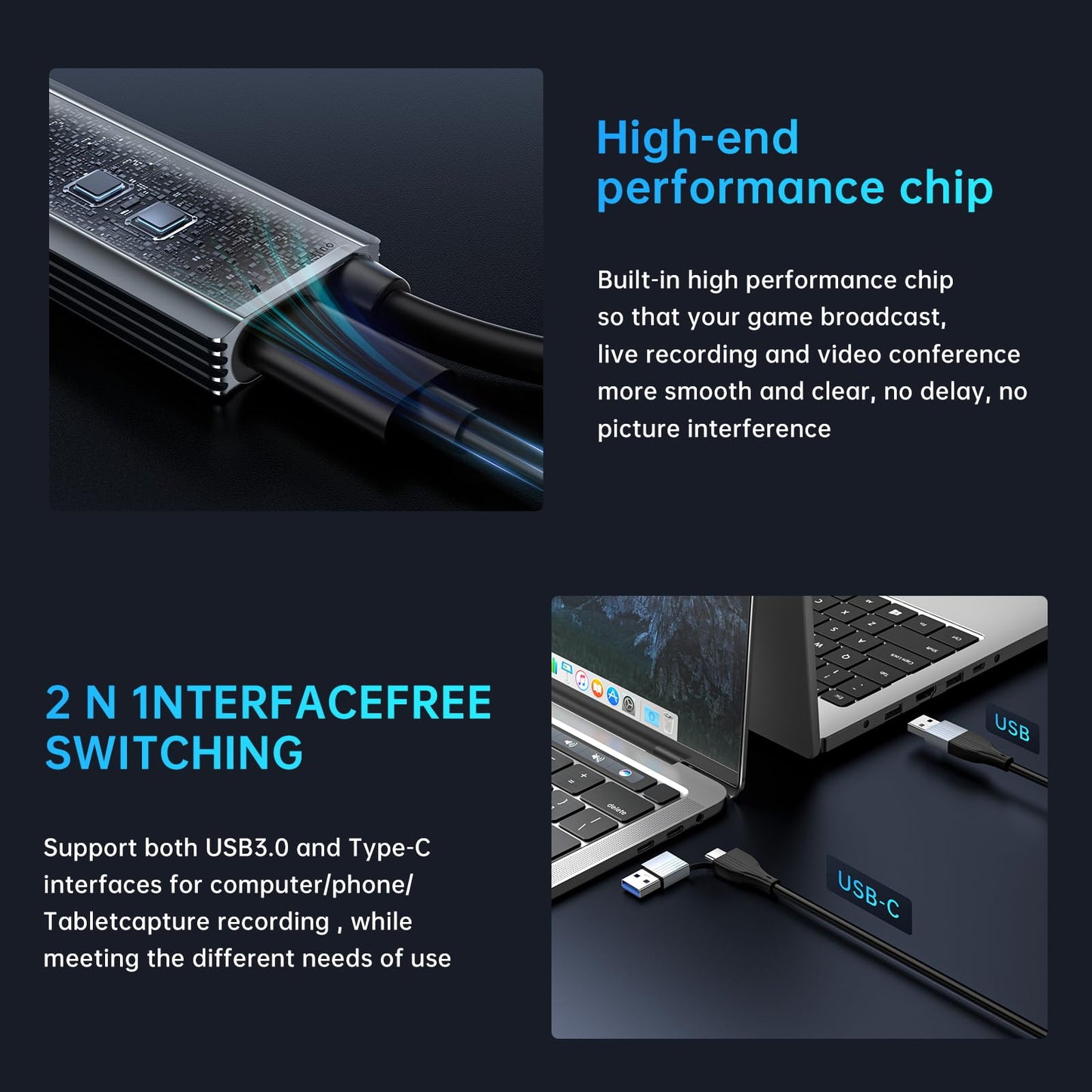 High-end performance chip

Built-in high performance chip so that your game broadcast, live recording and video conference more smooth and clear, no delay, no picture interference

2 N 1NTERFACEFREE SWITCHING

Support both USB3.0 and Type-C interfaces for computer/phone/ Tabletcapture recording , while meeting the different needs of use

USB

USB-C