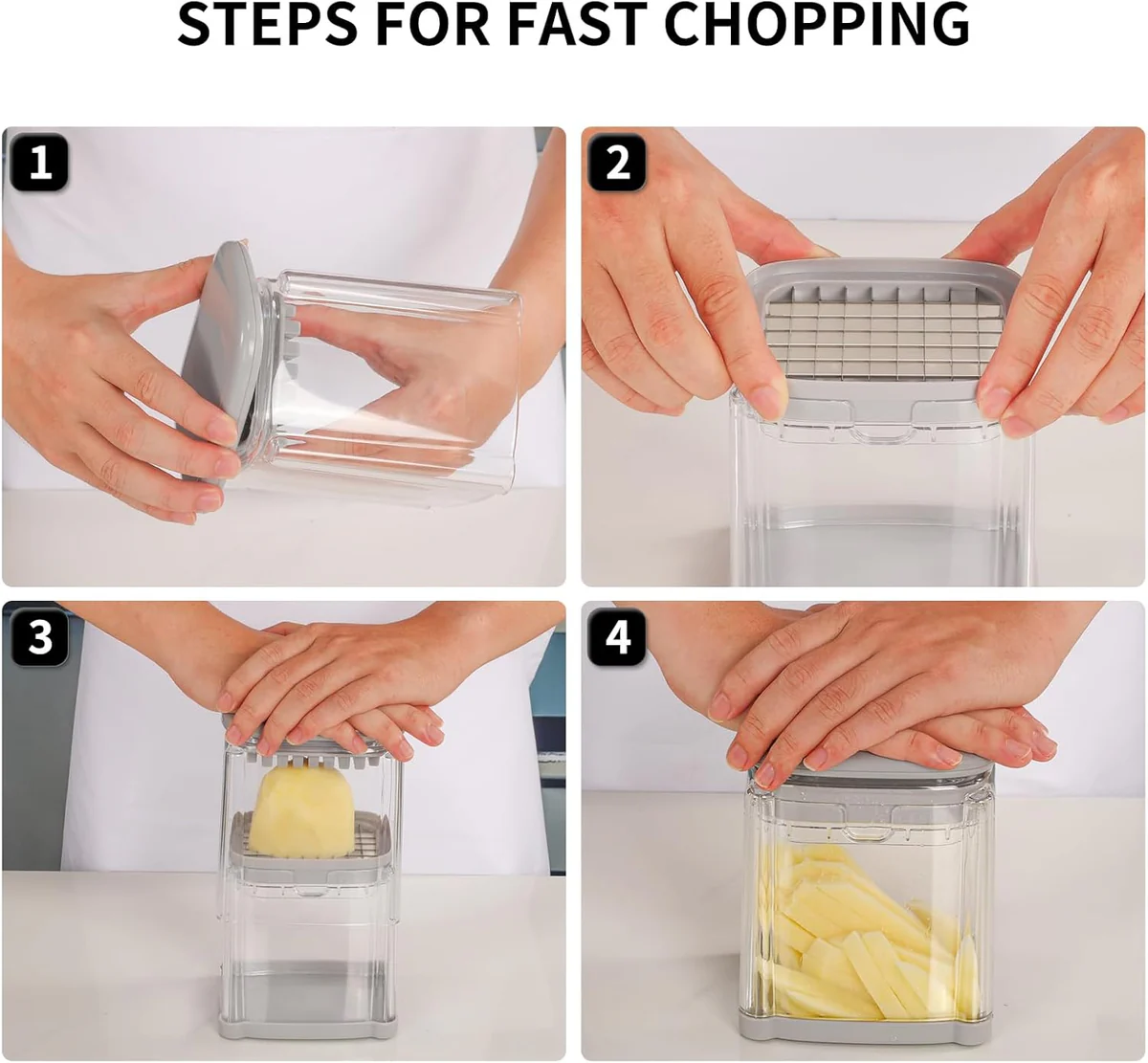 STEPS FOR FAST CHOPPING

1

2

3

4