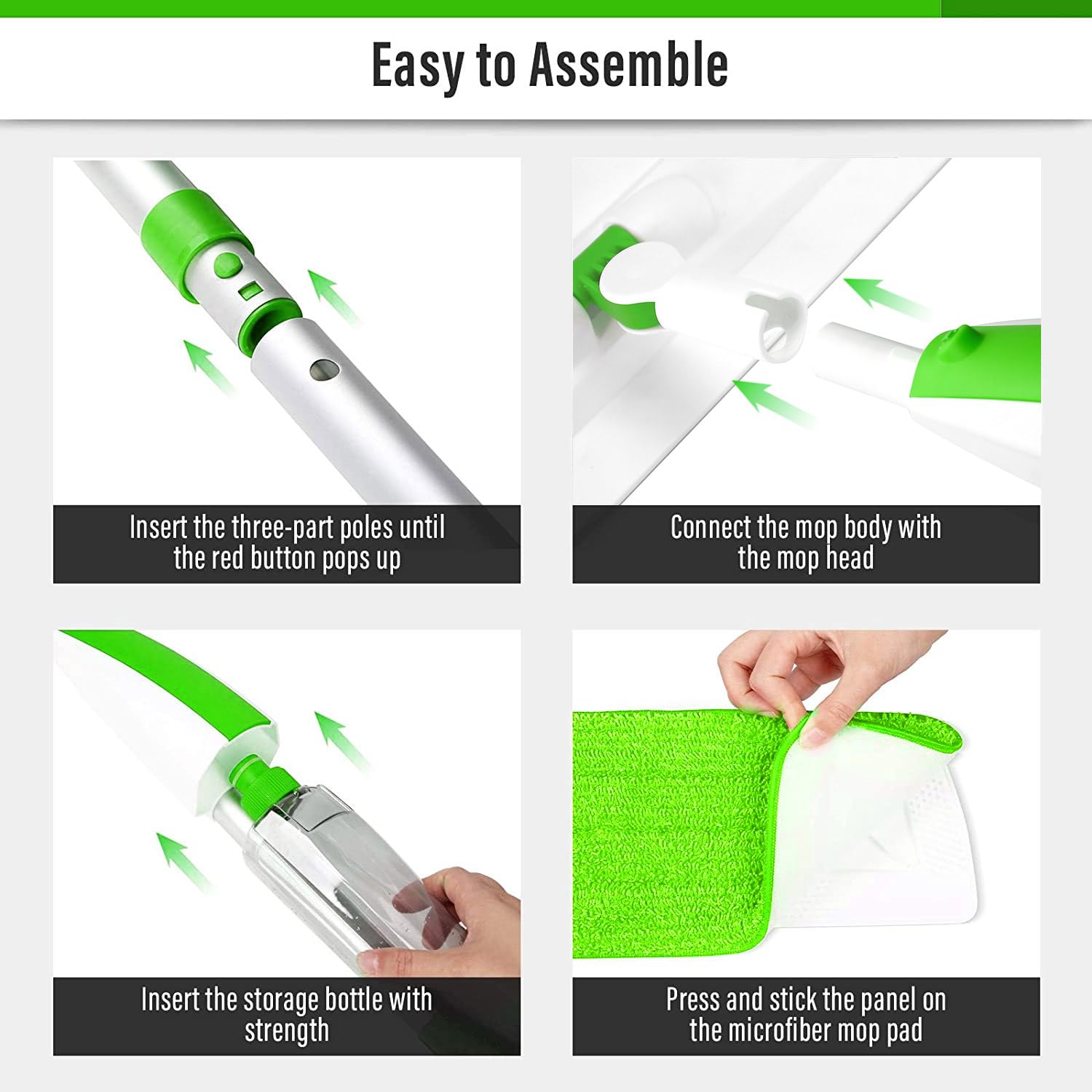 Easy to Assemble

Insert the three-part poles until the red button pops up

Connect the mop body with the mop head

Insert the storage bottle with strength

Press and stick the panel on the microfiber mop pad