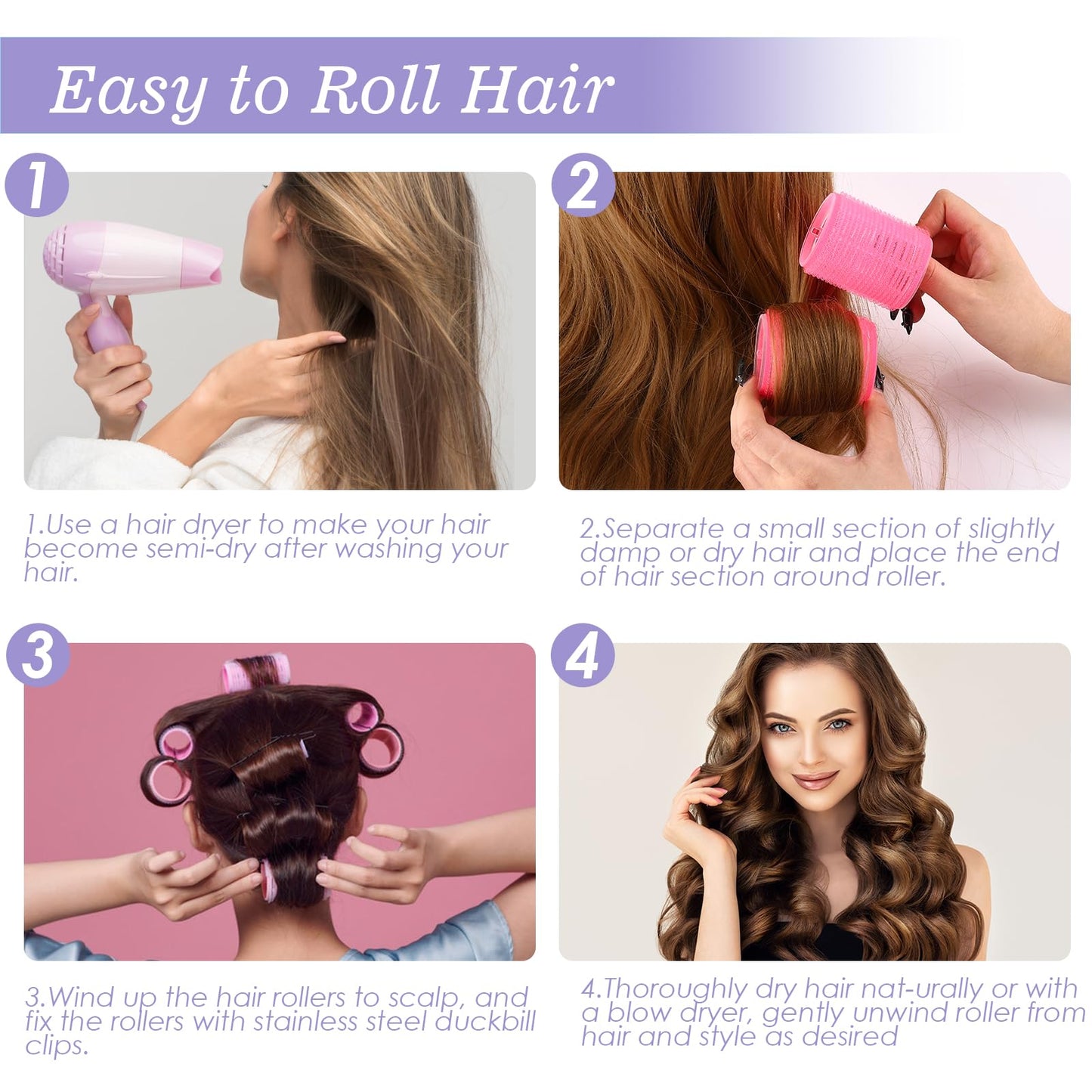 Easy to Roll Hair

1

1.Use a hair dryer to make your hair become semi-dry after washing your hair.

2

2.Separate a small section of slightly damp or dry hair and place the end of hair section around roller.

3

3.Wind up the hair rollers to scalp, and fix the rollers with stainless steel duckbill clips.

4

4.Thoroughly dry hair nat-urally or with a blow dryer, gently unwind roller from hair and style as desired