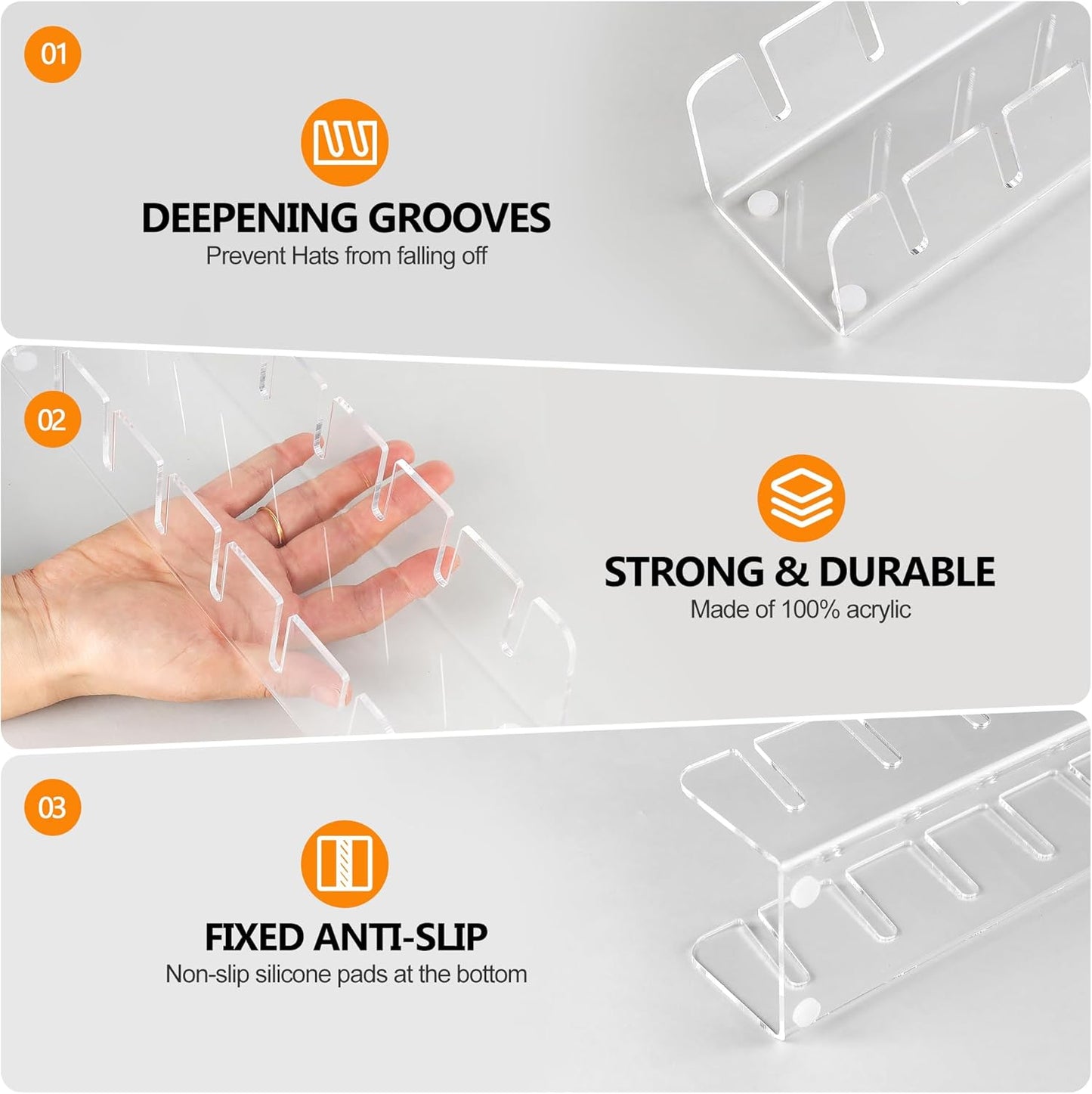 01

DEEPENING GROOVES
Prevent Hats from falling off

02

STRONG & DURABLE
Made of 100% acrylic

03

FIXED ANTI-SLIP
Non-slip silicone pads at the bottom