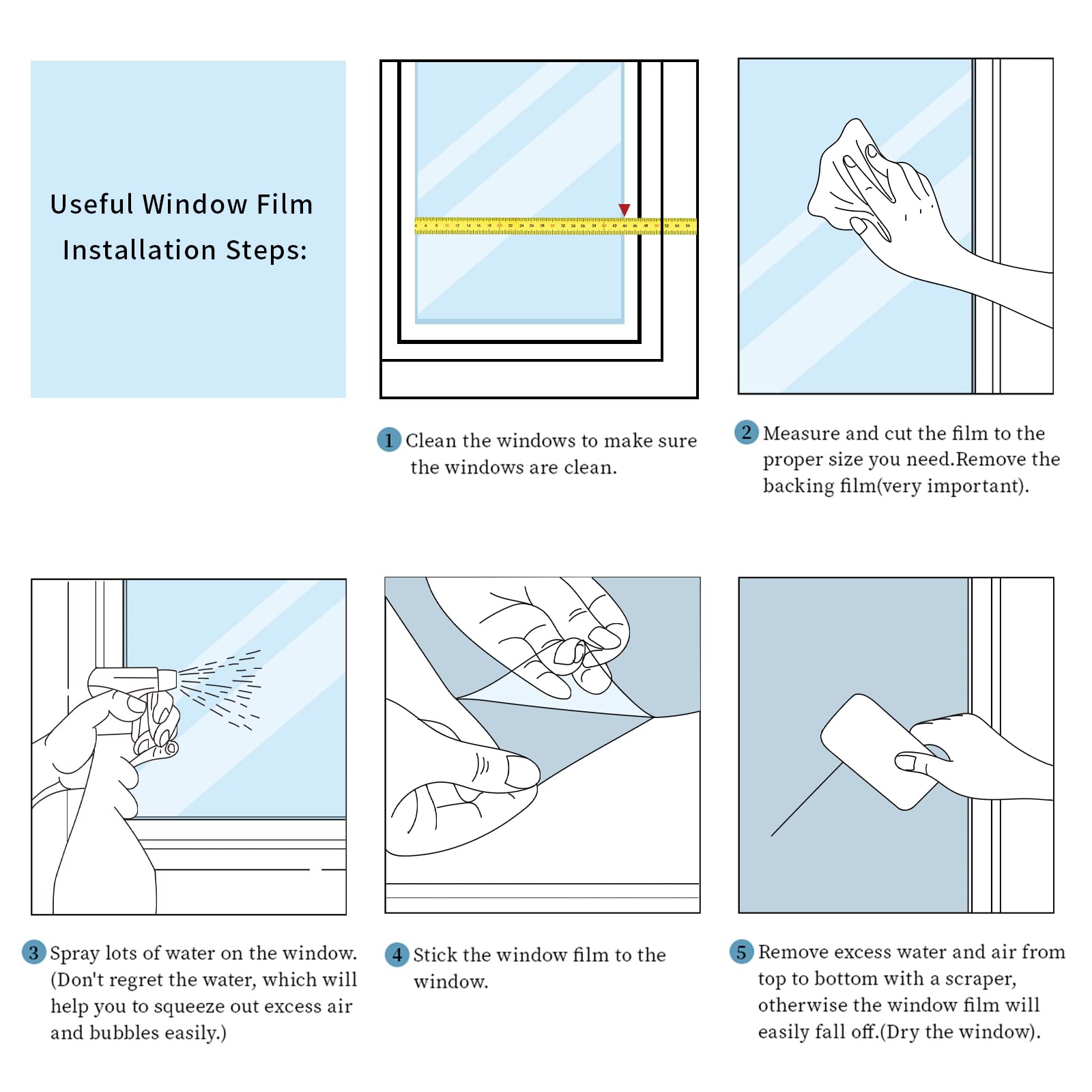 Useful Window Film Installation Steps:

1 Clean the windows to make sure the windows are clean.

2 Measure and cut the film to the proper size you need.Remove the backing film(very important).

3 Spray lots of water on the window. (Don't regret the water, which will help you to squeeze out excess air and bubbles easily.)

4 Stick the window film to the window.

5 Remove excess water and air from top to bottom with a scraper, otherwise the window film will easily fall off.(Dry the window).