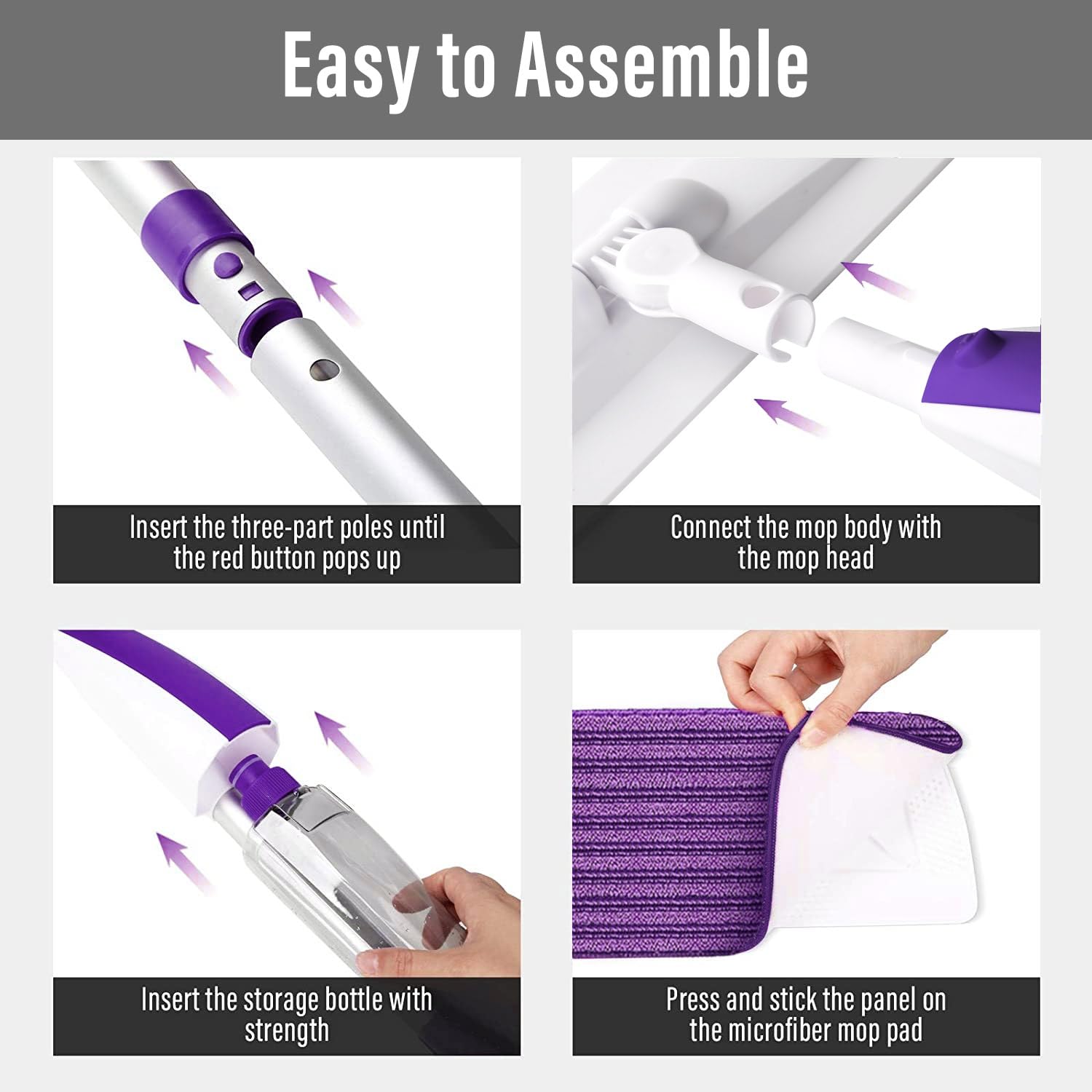 Easy to Assemble

Insert the three-part poles until the red button pops up

Connect the mop body with the mop head

Insert the storage bottle with strength

Press and stick the panel on the microfiber mop pad