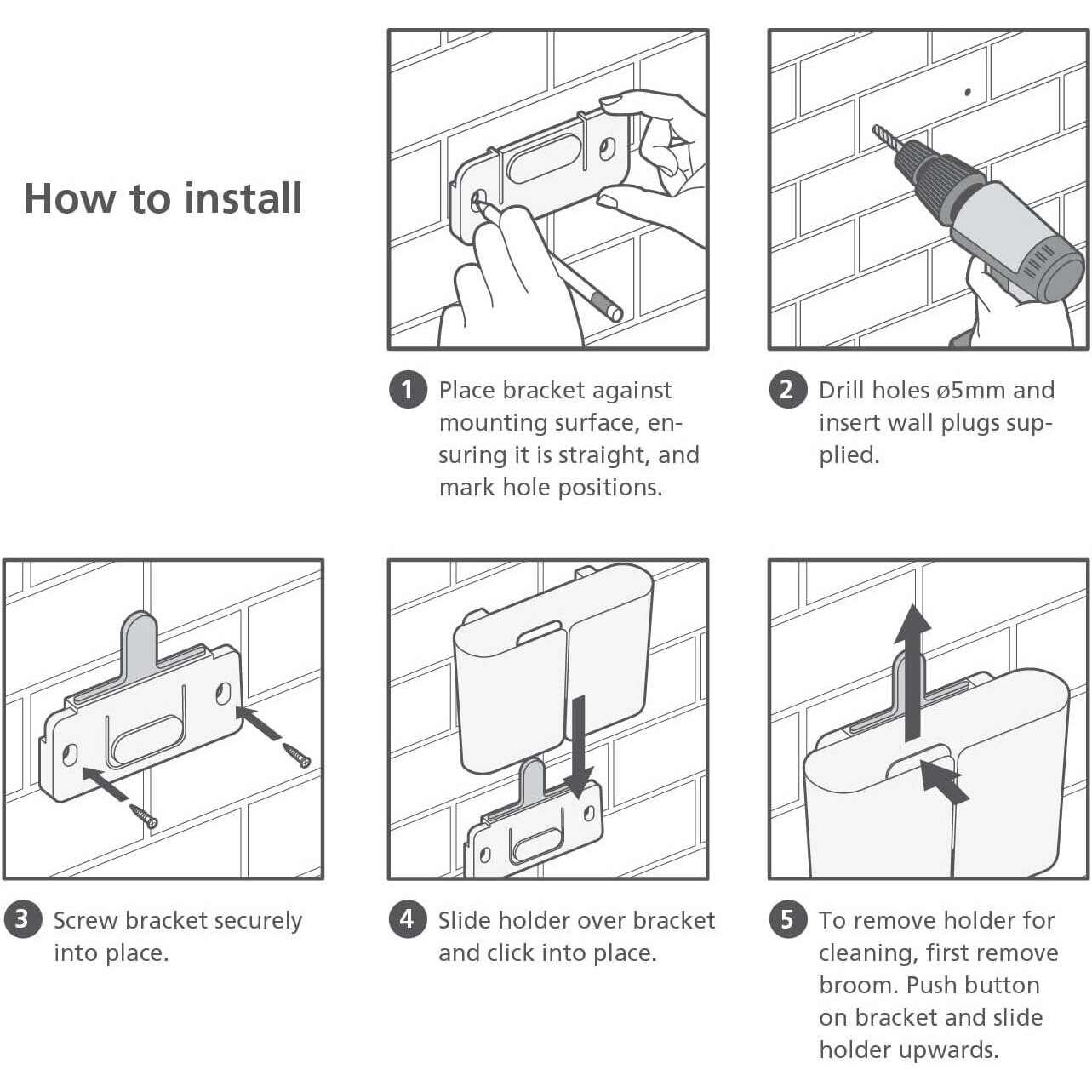 How to install

1 Place bracket against mounting surface, ensuring it is straight, and mark hole positions.

2 Drill holes ø5mm and insert wall plugs supplied.

3 Screw bracket securely into place.

4 Slide holder over bracket and click into place.

5 To remove holder for cleaning, first remove broom. Push button on bracket and slide holder upwards.