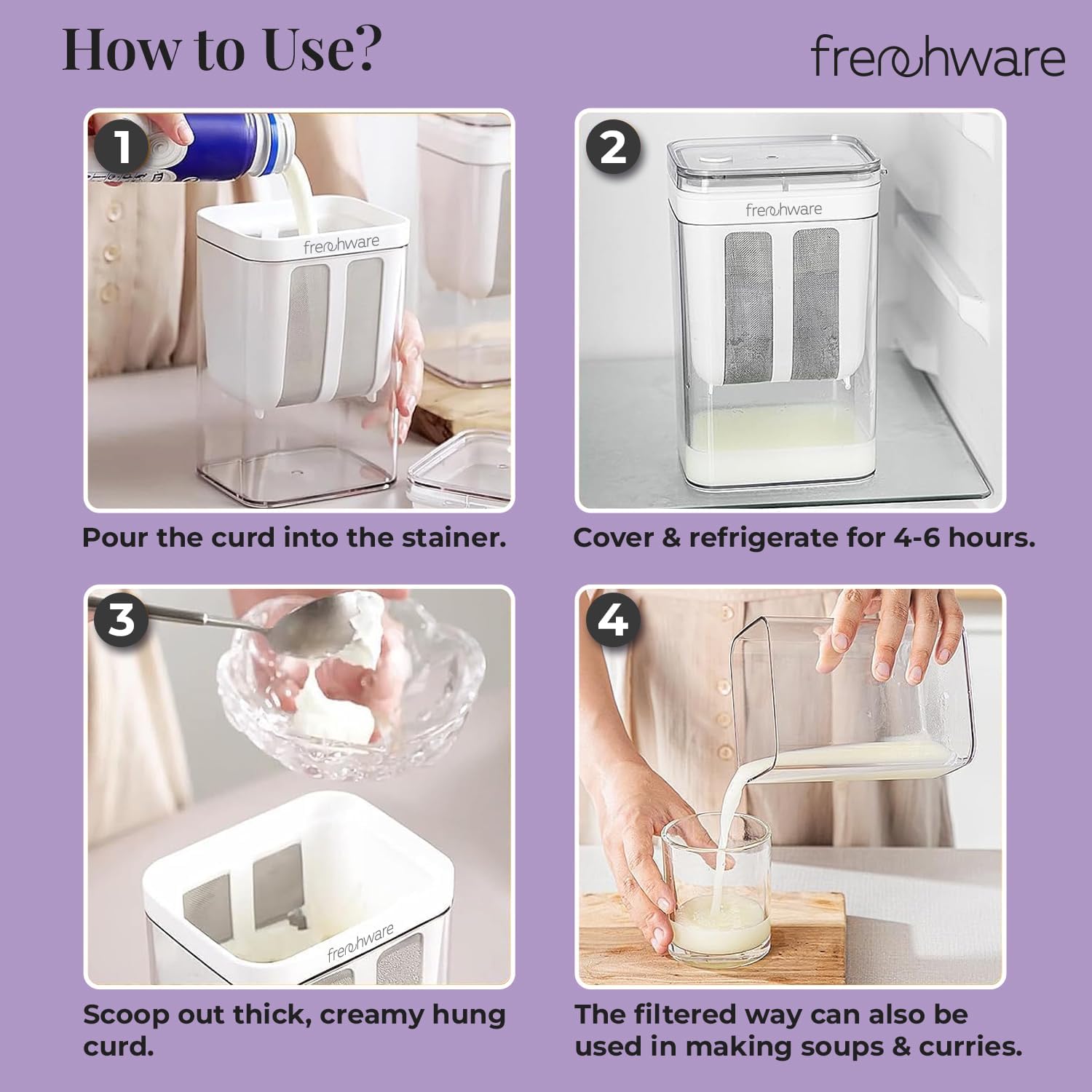 How to Use?

freshware

1

freshware

Pour the curd into the stainer.

2

freshware

Cover & refrigerate for 4-6 hours.

3

freshware

Scoop out thick, creamy hung curd.

4

The filtered way can also be used in making soups & curries.