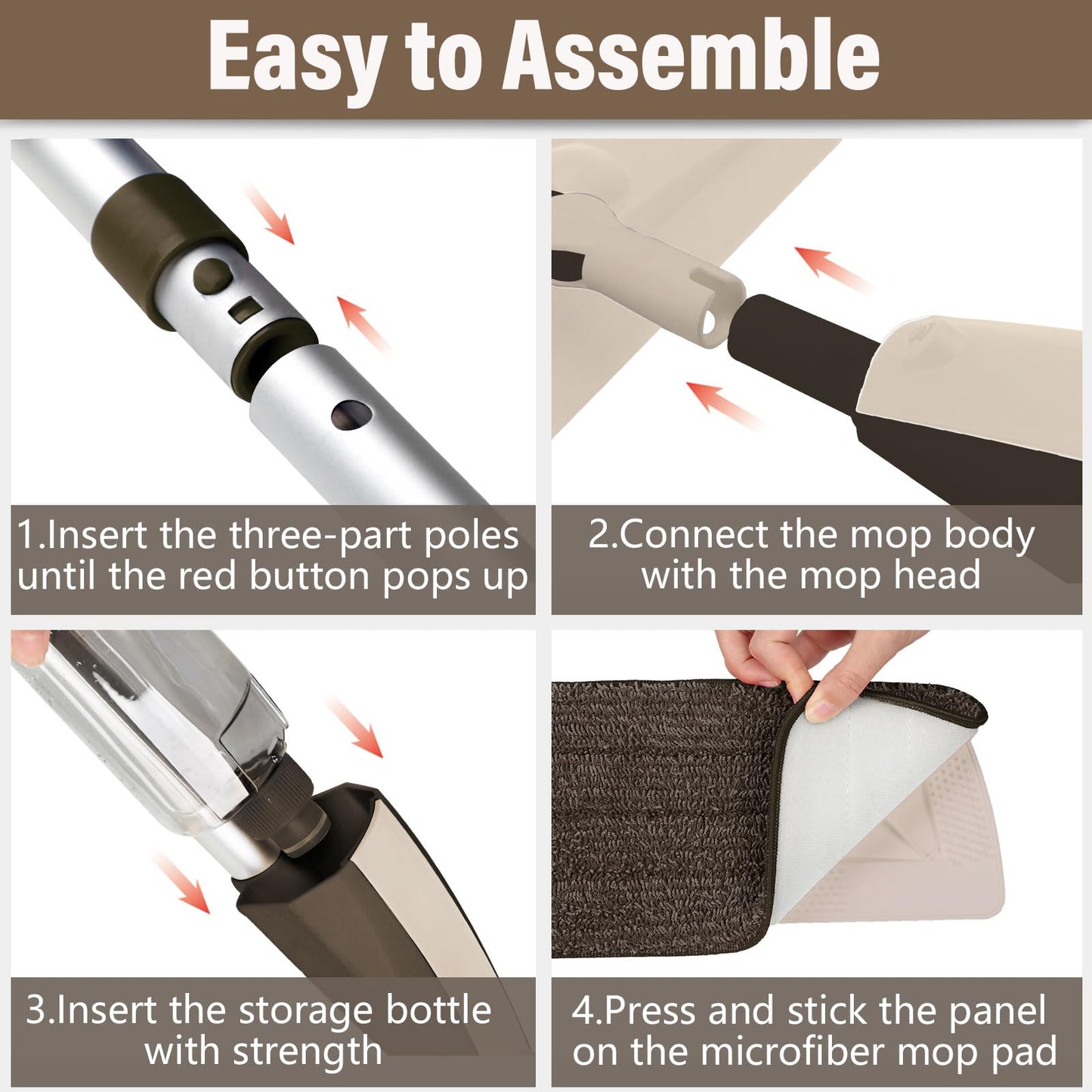 Easy to Assemble

1.Insert the three-part poles until the red button pops up

2.Connect the mop body with the mop head

3.Insert the storage bottle with strength

4.Press and stick the panel on the microfiber mop pad