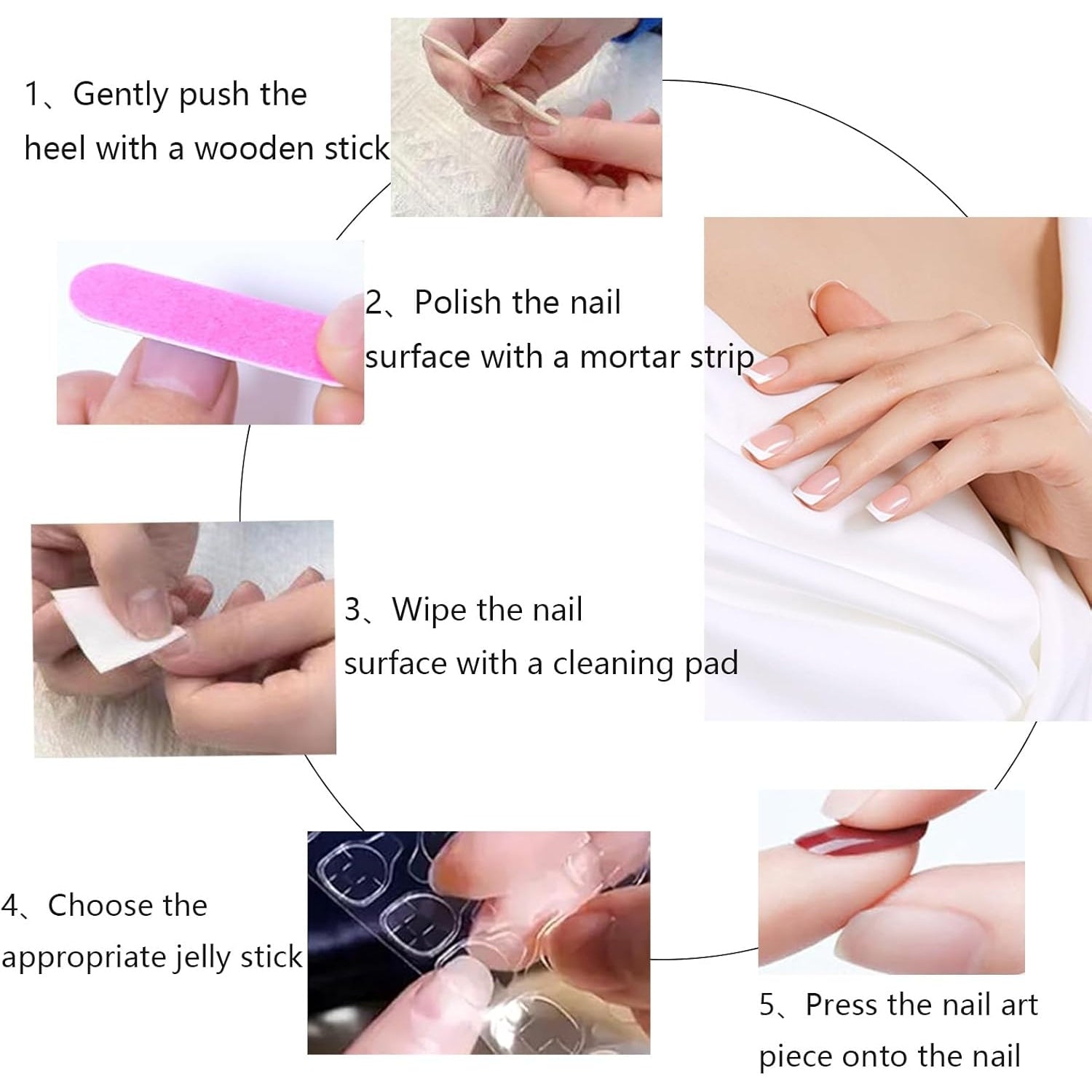 1、Gently push the heel with a wooden stick

2、Polish the nail surface with a mortar strip

3、Wipe the nail surface with a cleaning pad

4、Choose the appropriate jelly stick

5、Press the nail art piece onto the nail