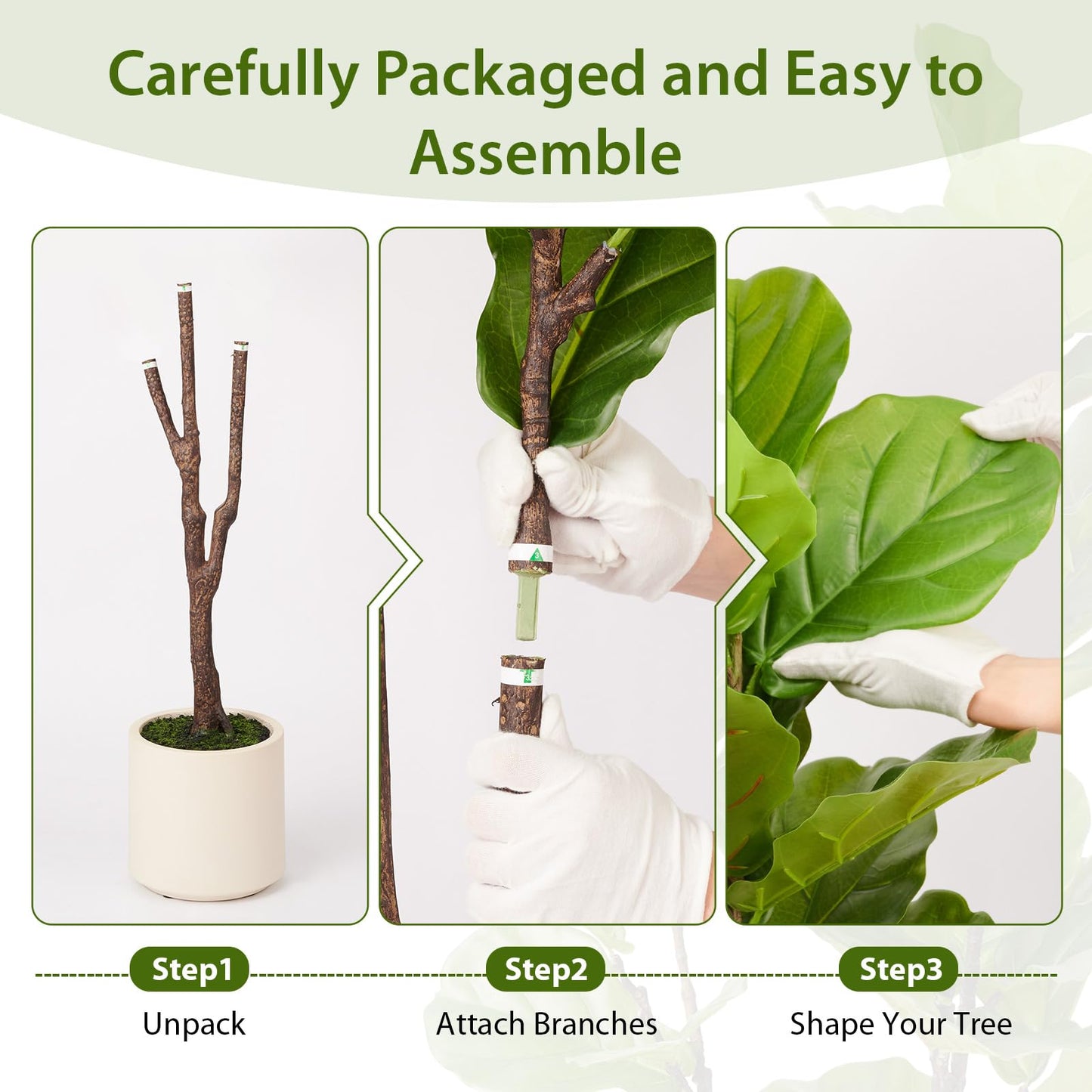 Carefully Packaged and Easy to Assemble

Step1
Unpack

Step2
Attach Branches

Step3
Shape Your Tree