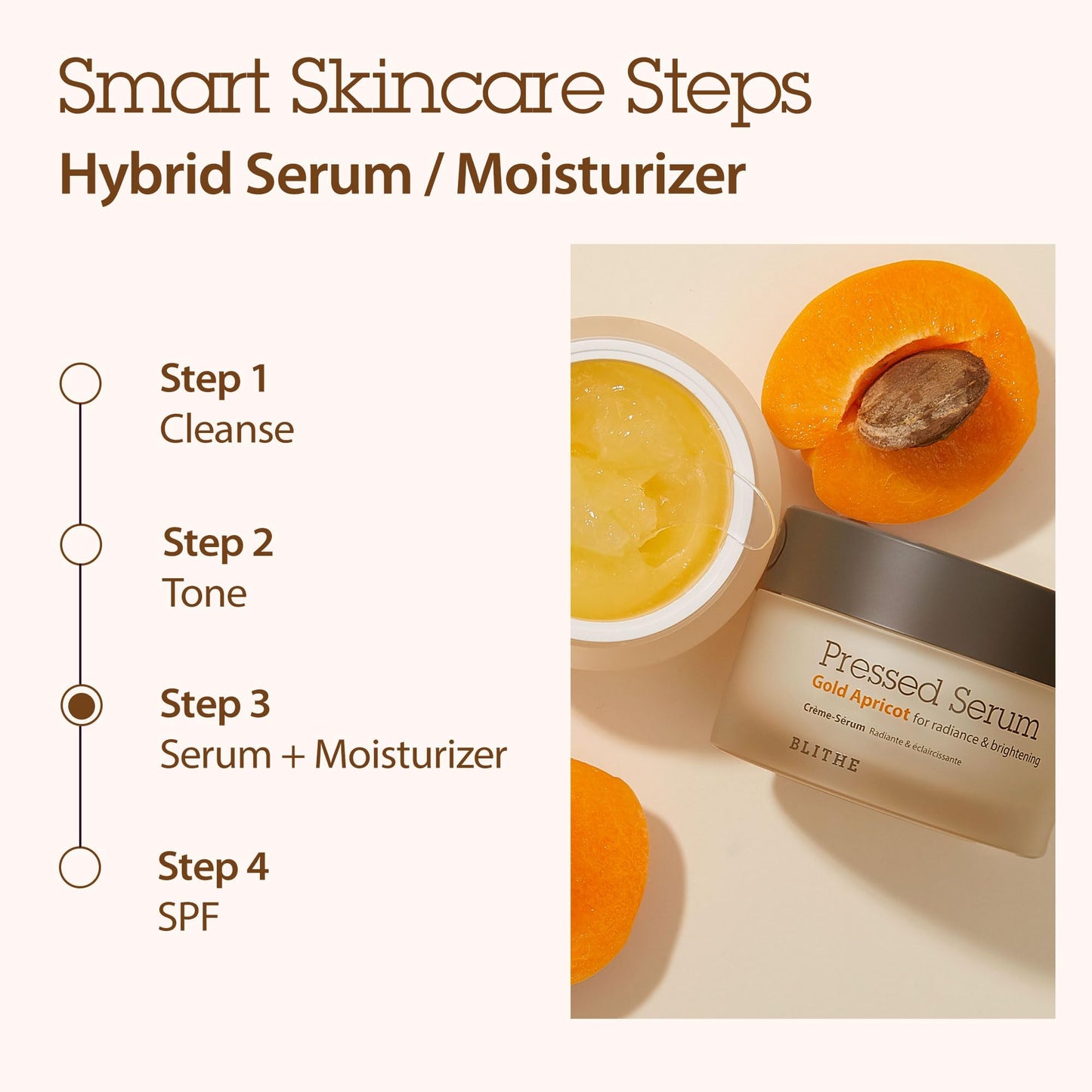 Smart Skincare Steps
Hybrid Serum / Moisturizer

Step 1
Cleanse

Step 2
Tone

Step 3
Serum + Moisturizer

Step 4
SPF

Pressed Serum
Gold Apricot for radiance & brightening
Crème-Sérum Radiante & éclaircissante
BLITHE