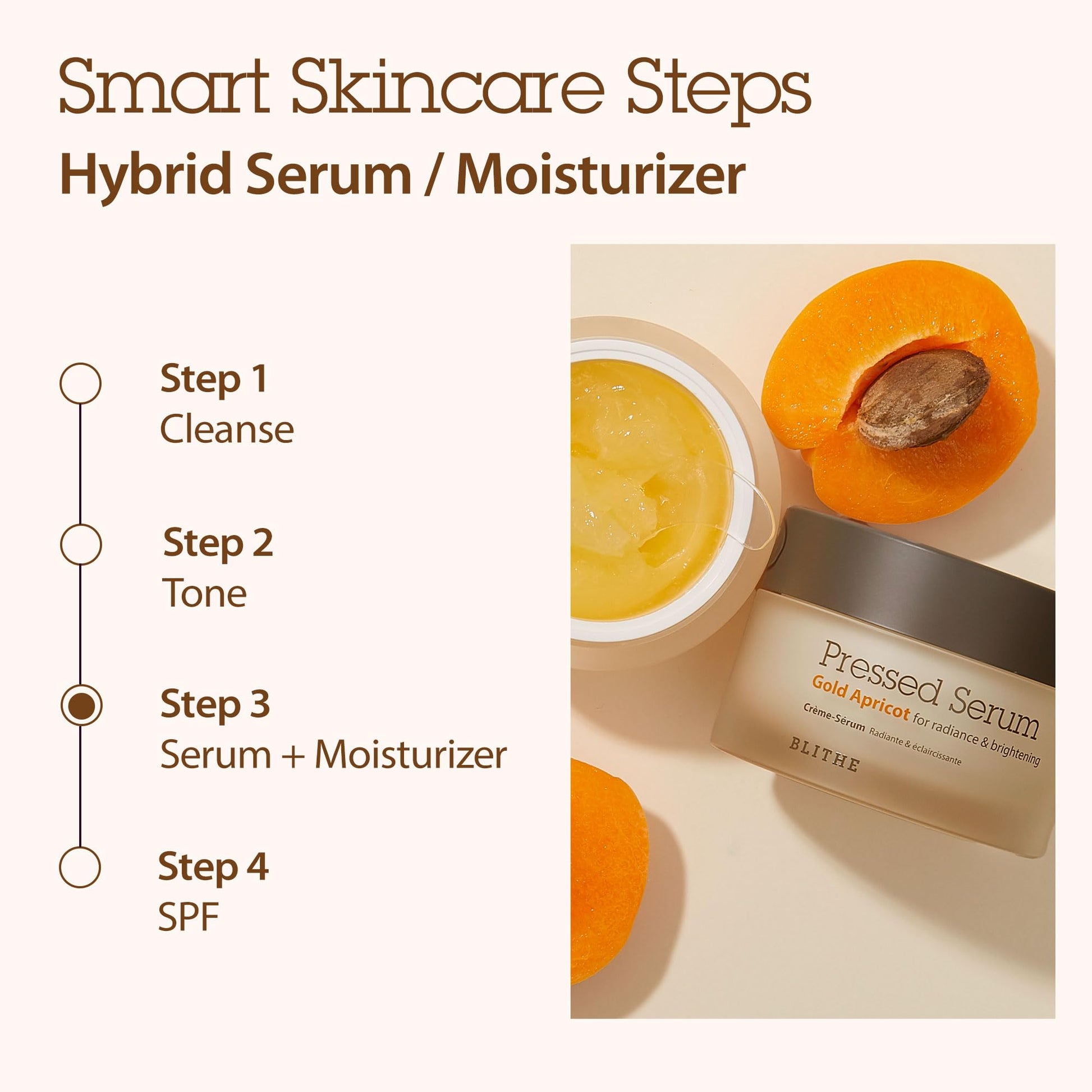 Smart Skincare Steps
Hybrid Serum / Moisturizer

Step 1
Cleanse

Step 2
Tone

Step 3
Serum + Moisturizer

Step 4
SPF

Pressed Serum
Gold Apricot for radiance & brightening
Crème-Sérum Radiante & éclaircissante
BLITHE