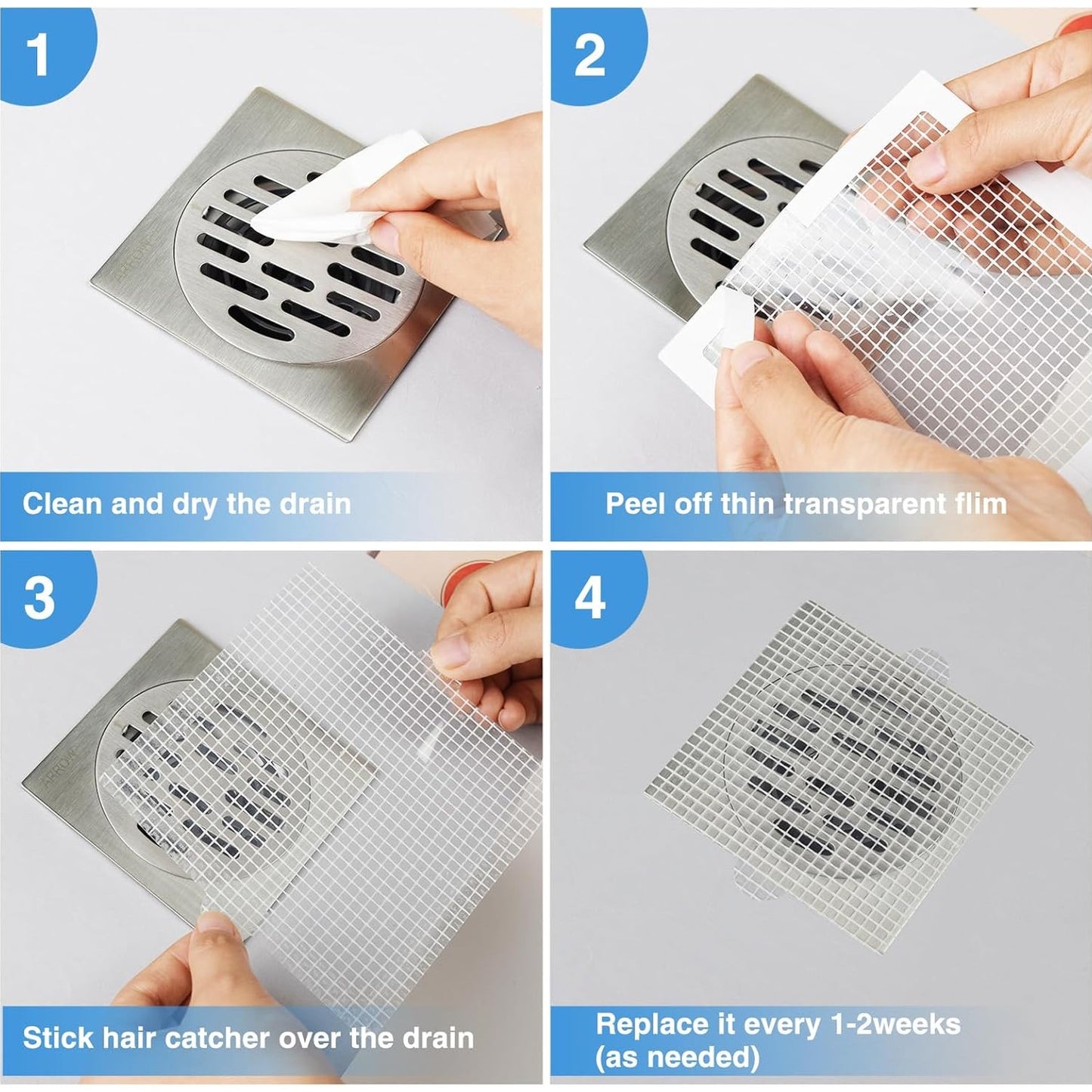 1

Clean and dry the drain

2

Peel off thin transparent flim

3

Stick hair catcher over the drain

4

Replace it every 1-2weeks (as needed)