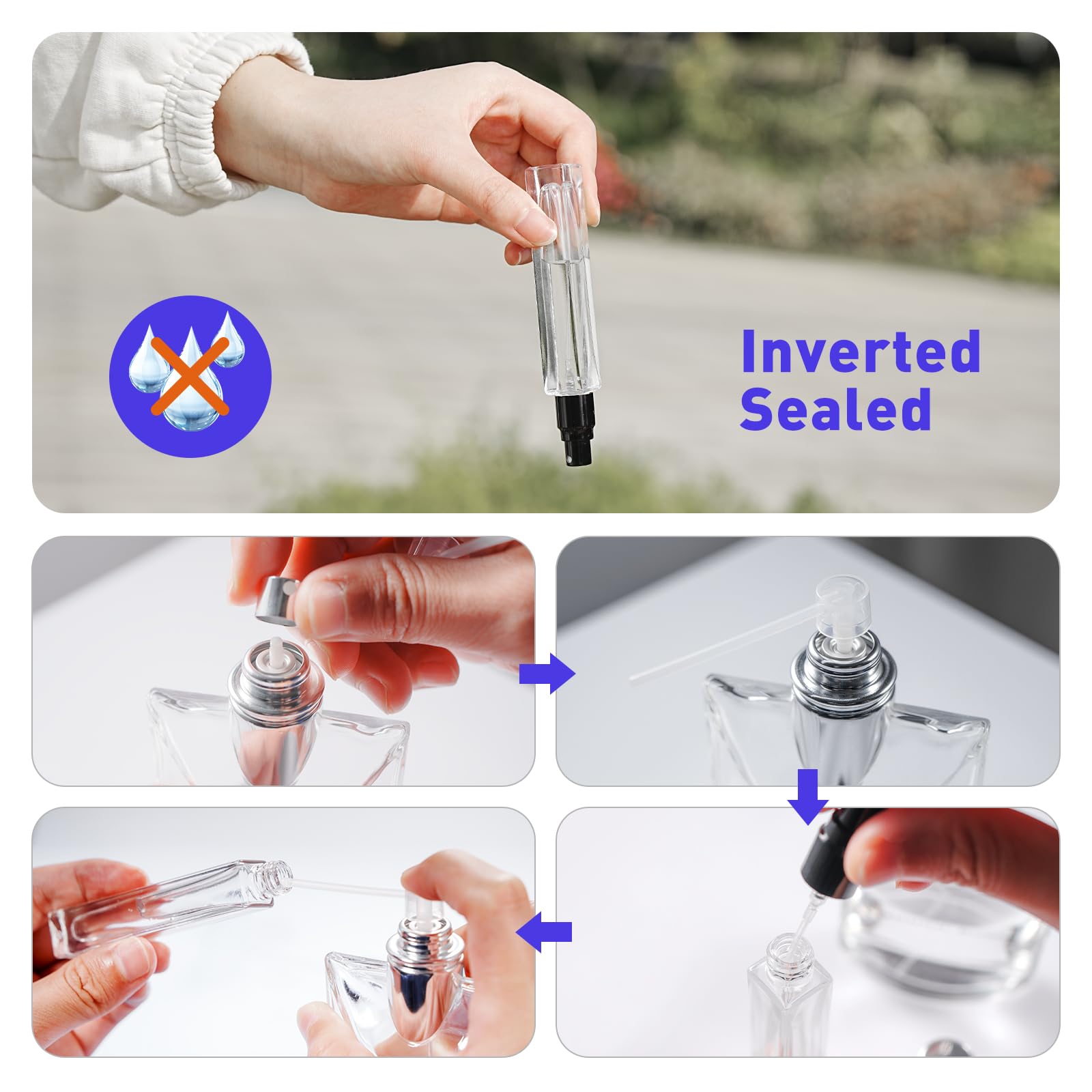 Inverted Sealed