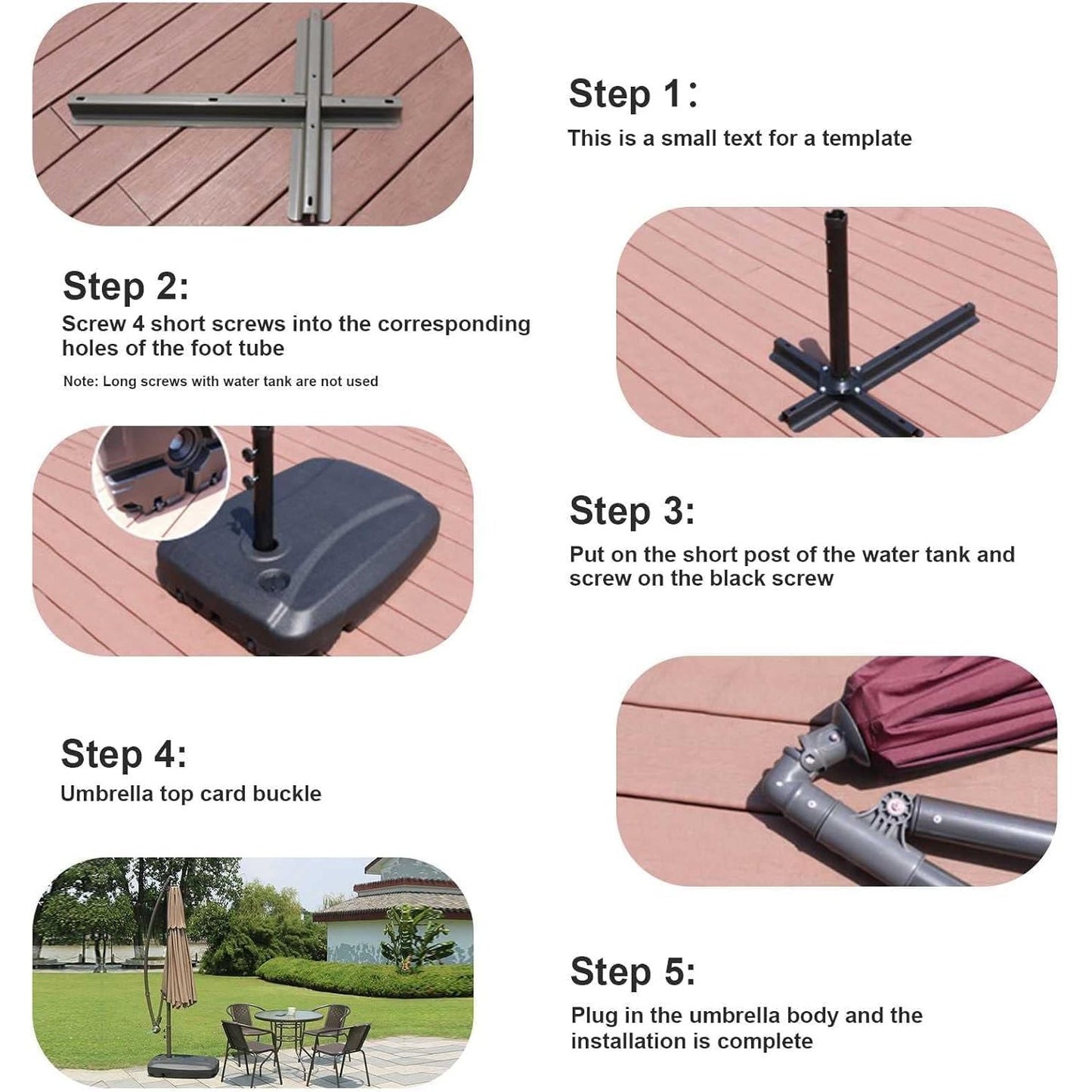 Step 1:
This is a small text for a template

Step 2:
Screw 4 short screws into the corresponding holes of the foot tube

Note: Long screws with water tank are not used

Step 3:
Put on the short post of the water tank and screw on the black screw

Step 4:
Umbrella top card buckle

Step 5:
Plug in the umbrella body and the installation is complete