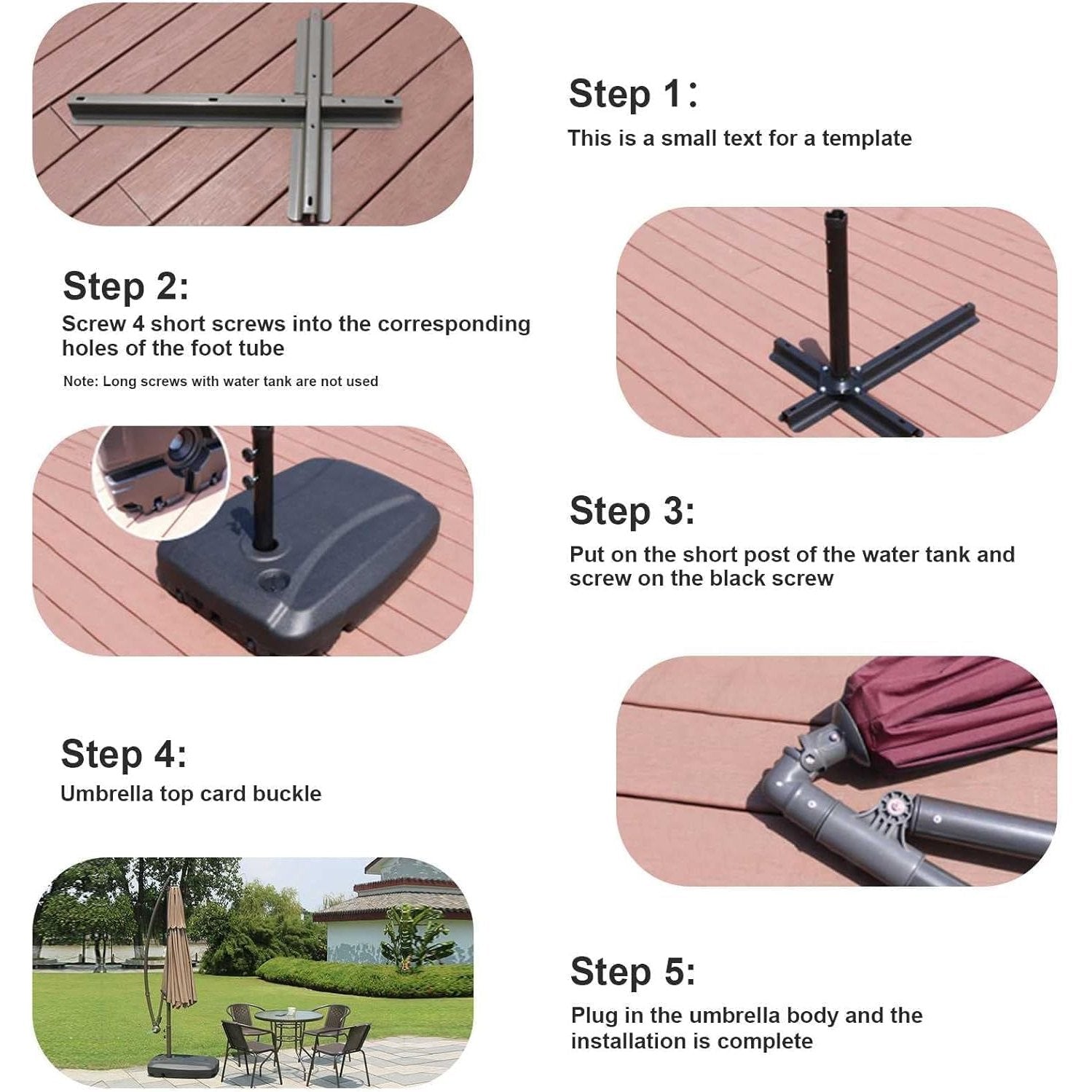 Step 1：
This is a small text for a template

Step 2:
Screw 4 short screws into the corresponding holes of the foot tube

Note: Long screws with water tank are not used

Step 3:
Put on the short post of the water tank and screw on the black screw

Step 4:
Umbrella top card buckle

Step 5:
Plug in the umbrella body and the installation is complete