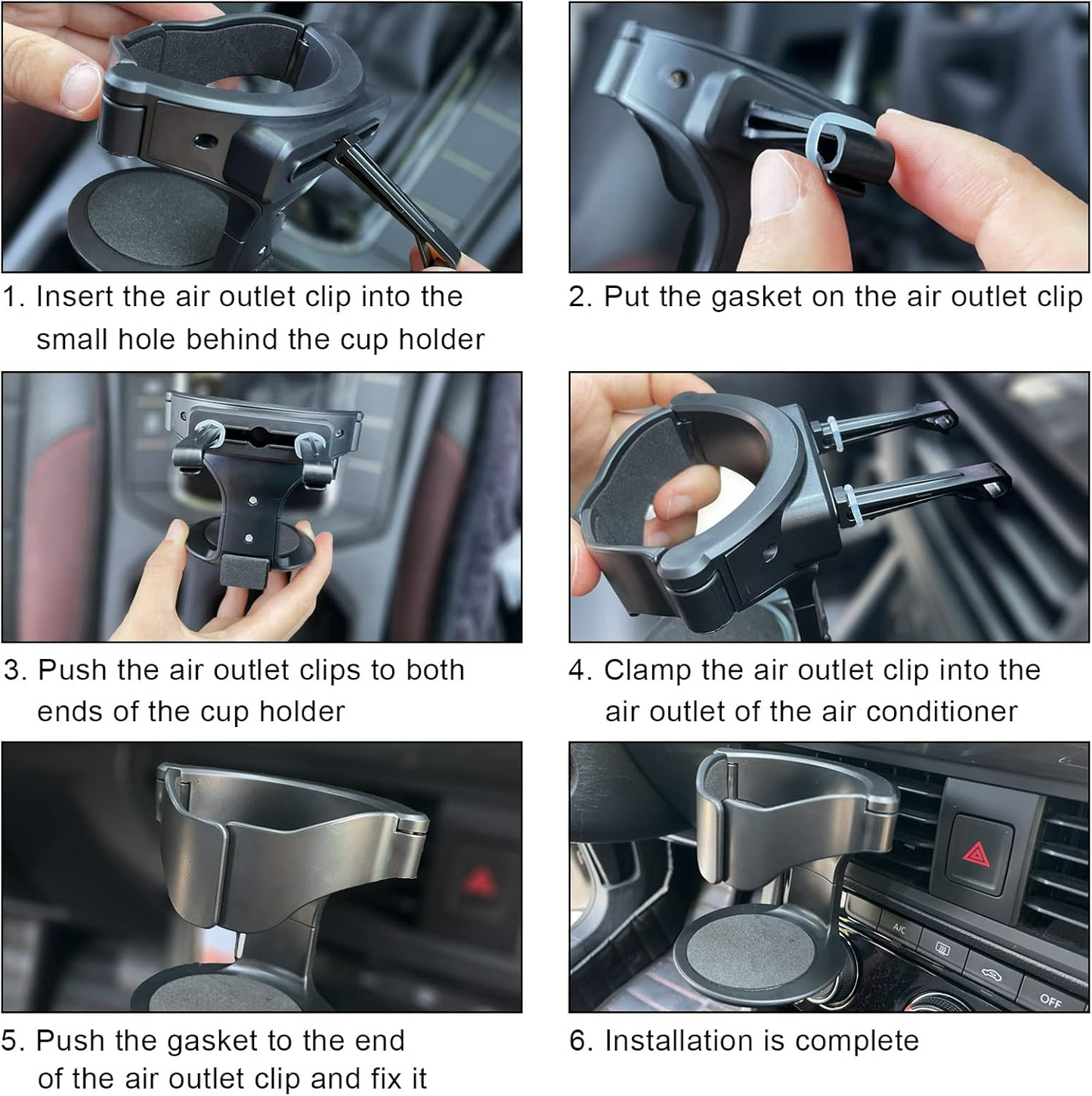 1. Insert the air outlet clip into the small hole behind the cup holder

2. Put the gasket on the air outlet clip

3. Push the air outlet clips to both ends of the cup holder

4. Clamp the air outlet clip into the air outlet of the air conditioner

5. Push the gasket to the end of the air outlet clip and fix it

A/C

OFF

6. Installation is complete