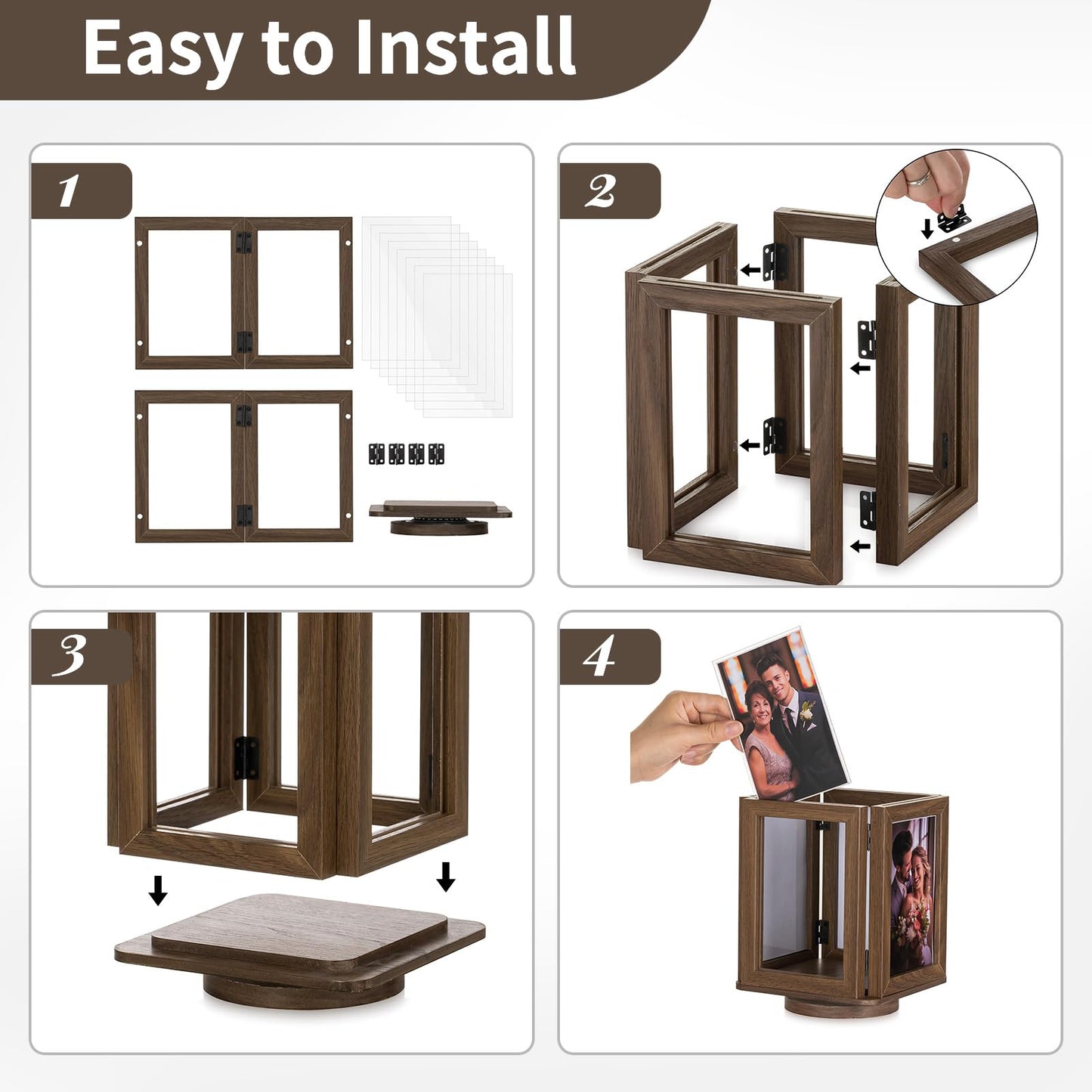 Easy to Install

1

2

3

4