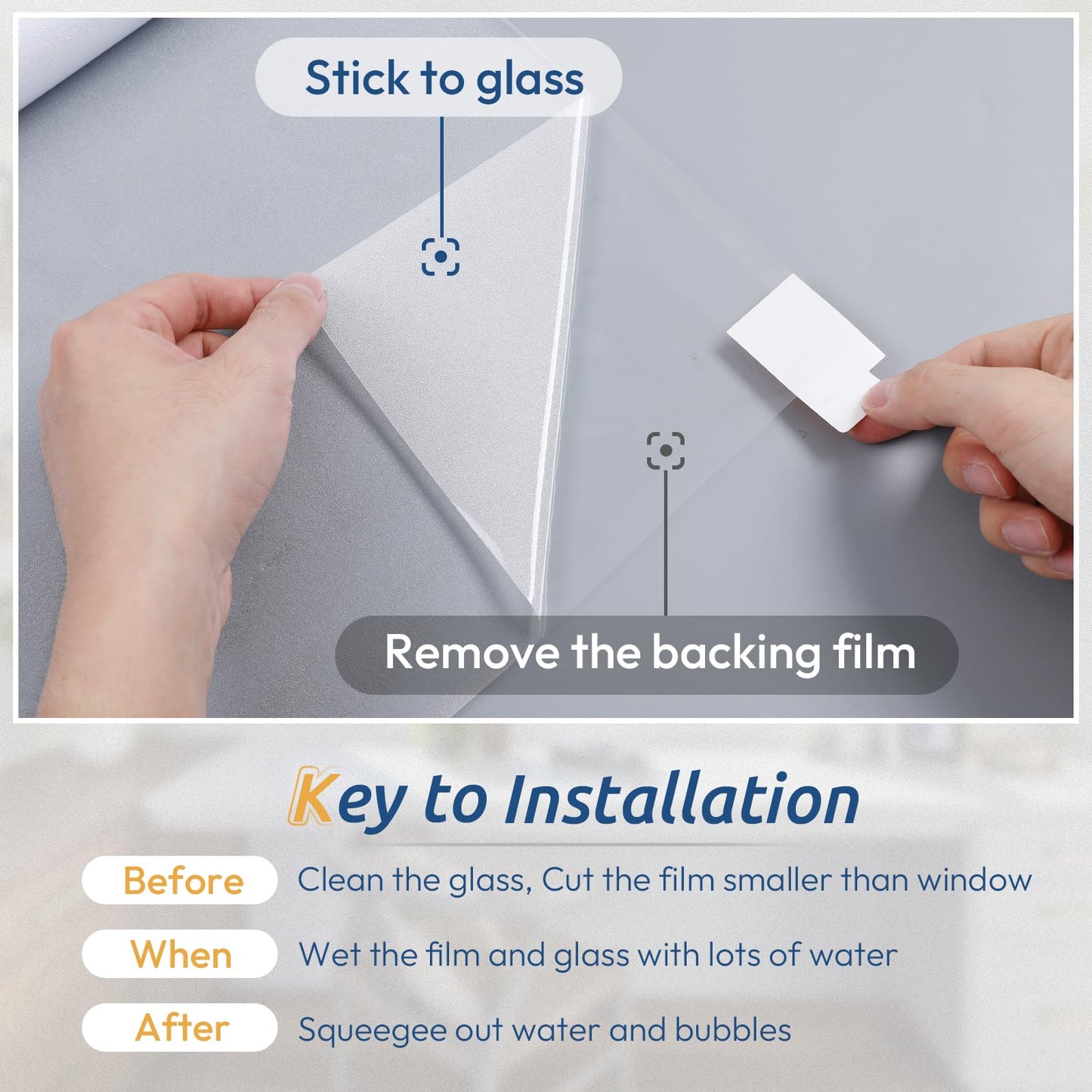 Stick to glass

Remove the backing film

Key to Installation

Before Clean the glass, Cut the film smaller than window

When Wet the film and glass with lots of water

After Squeegee out water and bubbles