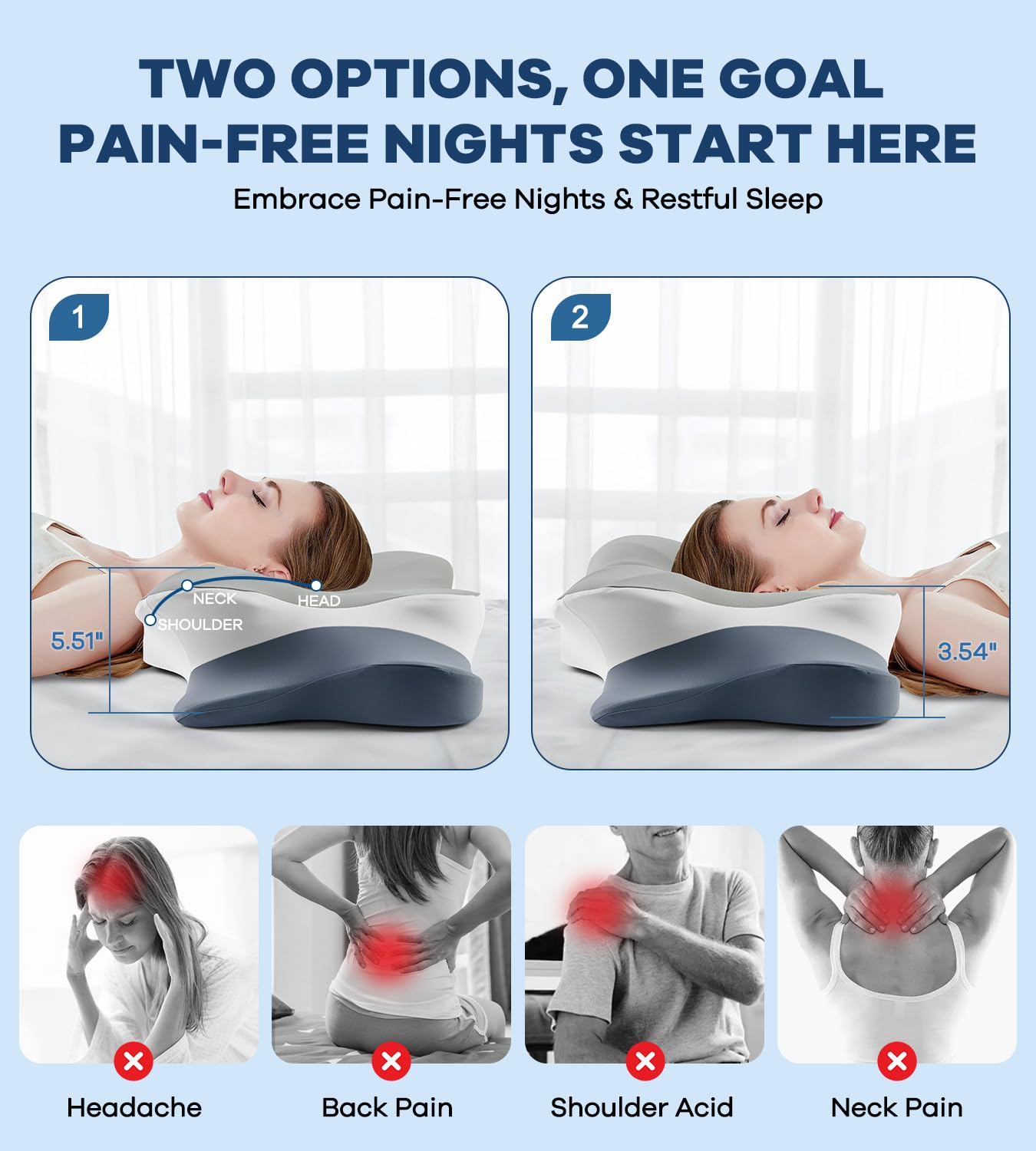 TWO OPTIONS, ONE GOAL
PAIN-FREE NIGHTS START HERE

Embrace Pain-Free Nights & Restful Sleep

1

NECK
HEAD
SHOULDER
5.51"

2

3.54"

Headache

Back Pain

Shoulder Acid

Neck Pain