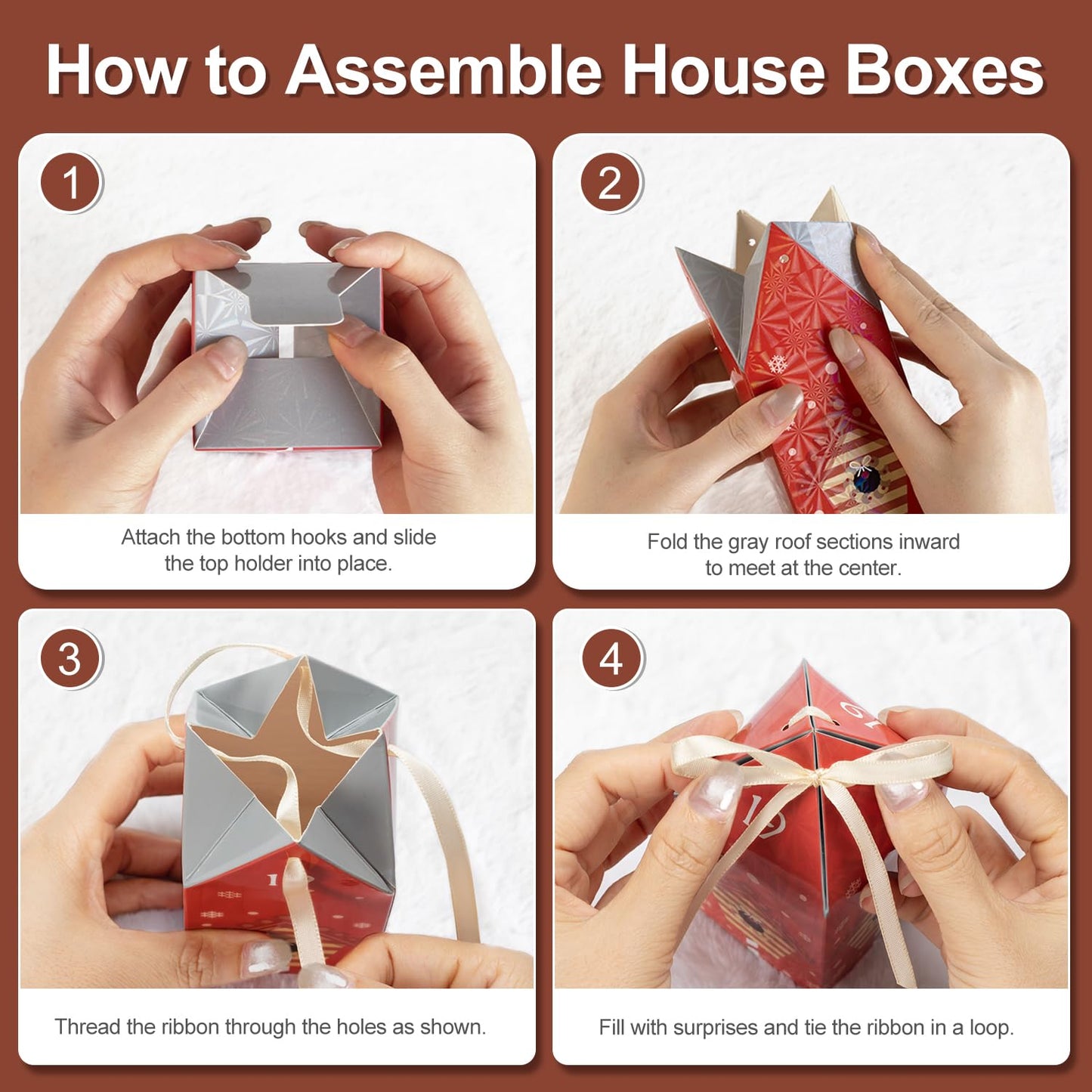 How to Assemble House Boxes

1

Attach the bottom hooks and slide the top holder into place.

2

Fold the gray roof sections inward to meet at the center.

3

Thread the ribbon through the holes as shown.

4

Fill with surprises and tie the ribbon in a loop.