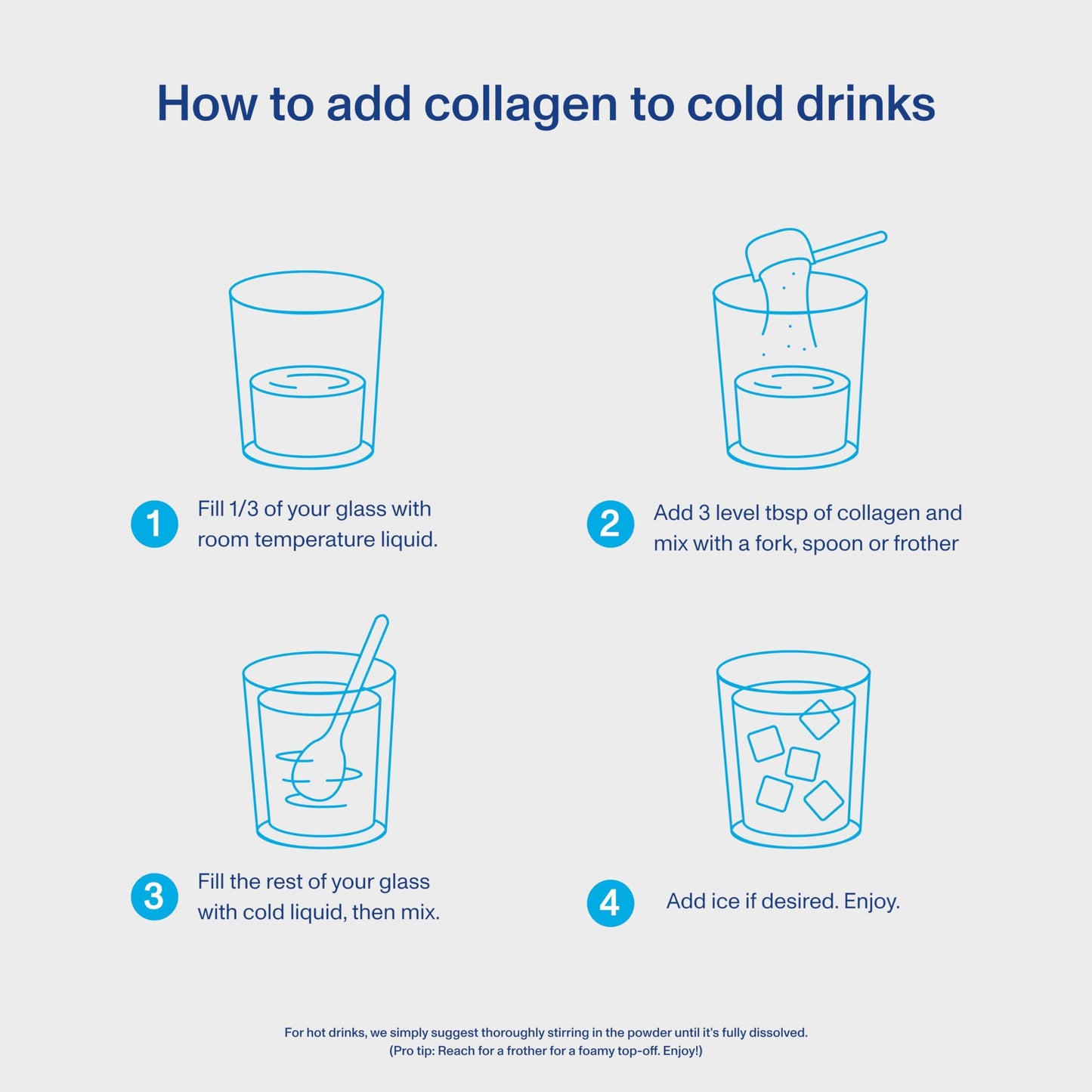 How to add collagen to cold drinks

1 Fill 1/3 of your glass with room temperature liquid.

2 Add 3 level tbsp of collagen and mix with a fork, spoon or frother

3 Fill the rest of your glass with cold liquid, then mix.

4 Add ice if desired. Enjoy.

For hot drinks, we simply suggest thoroughly stirring in the powder until it's fully dissolved.
(Pro tip: Reach for a frother for a foamy top-off. Enjoy!)