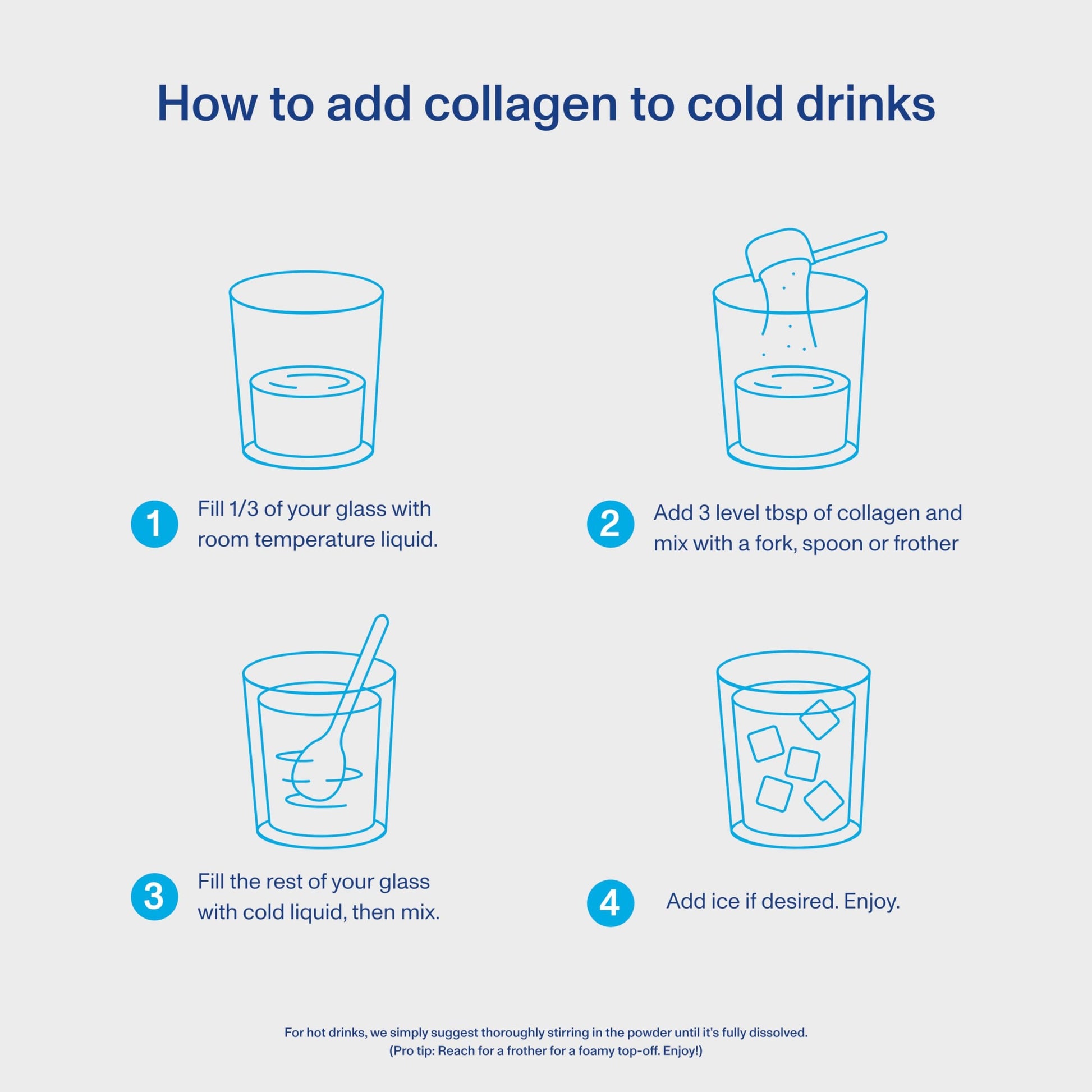 How to add collagen to cold drinks

1 Fill 1/3 of your glass with room temperature liquid.

2 Add 3 level tbsp of collagen and mix with a fork, spoon or frother

3 Fill the rest of your glass with cold liquid, then mix.

4 Add ice if desired. Enjoy.

For hot drinks, we simply suggest thoroughly stirring in the powder until it's fully dissolved.
(Pro tip: Reach for a frother for a foamy top-off. Enjoy!)