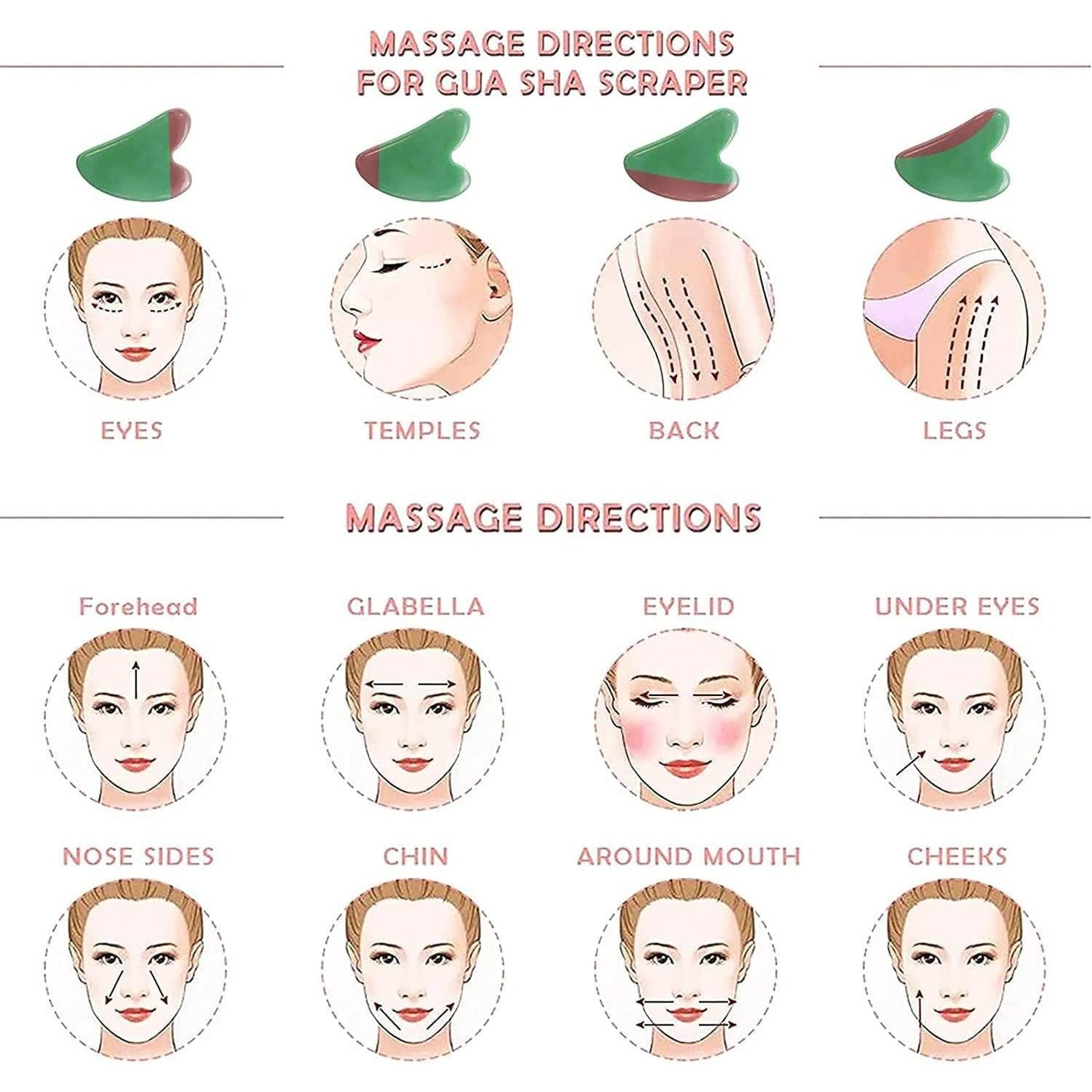 MASSAGE DIRECTIONS FOR GUA SHA SCRAPER

EYES

TEMPLES

BACK

LEGS

MASSAGE DIRECTIONS

Forehead

GLABELLA

EYELID

UNDER EYES

NOSE SIDES

CHIN

AROUND MOUTH

CHEEKS