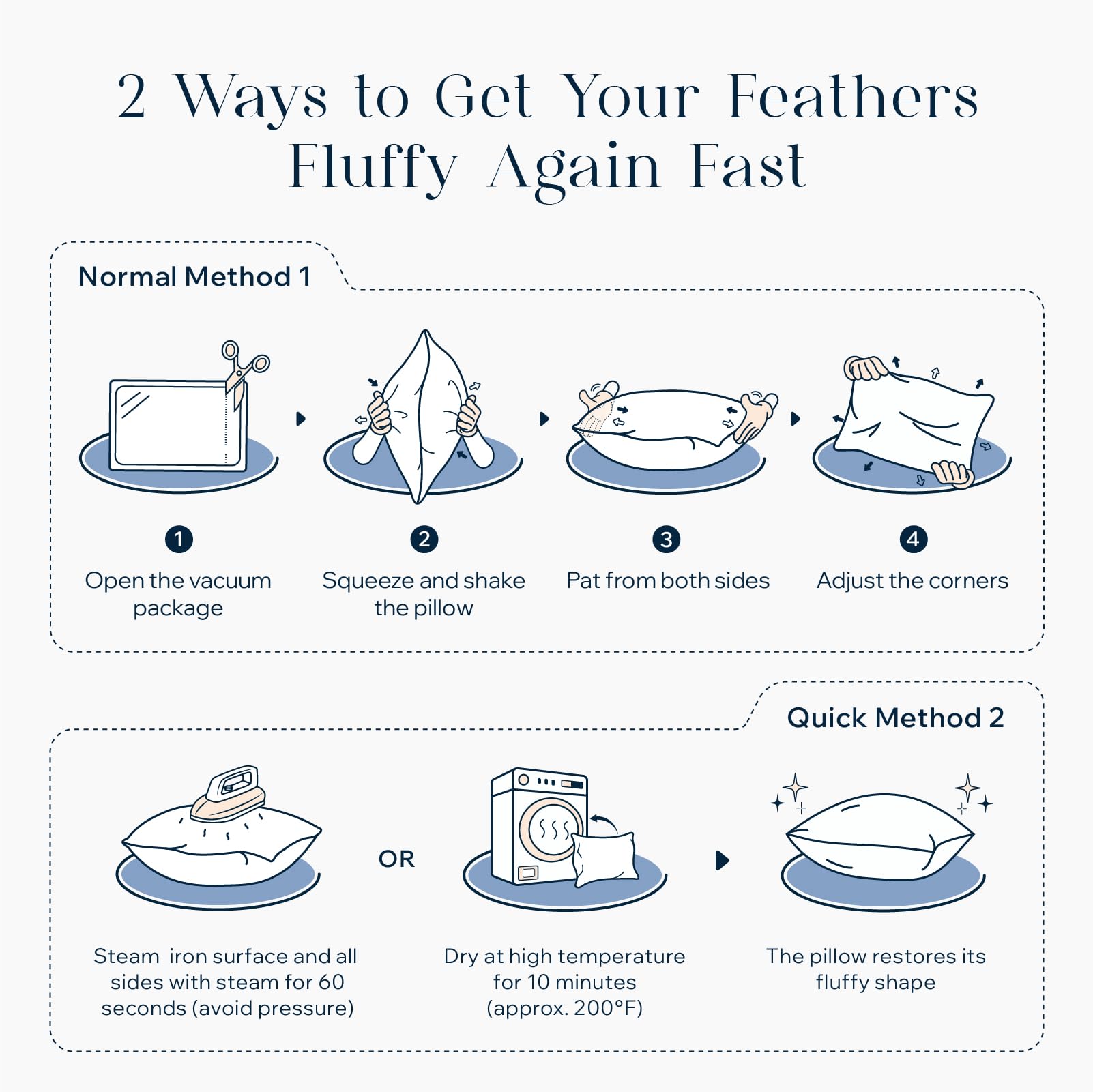 2 Ways to Get Your Feathers Fluffy Again Fast

Normal Method 1

1
Open the vacuum package

2
Squeeze and shake the pillow

3
Pat from both sides

4
Adjust the corners

Quick Method 2

Steam iron surface and all sides with steam for 60 seconds (avoid pressure)

OR

Dry at high temperature for 10 minutes (approx. 200°F)

The pillow restores its fluffy shape