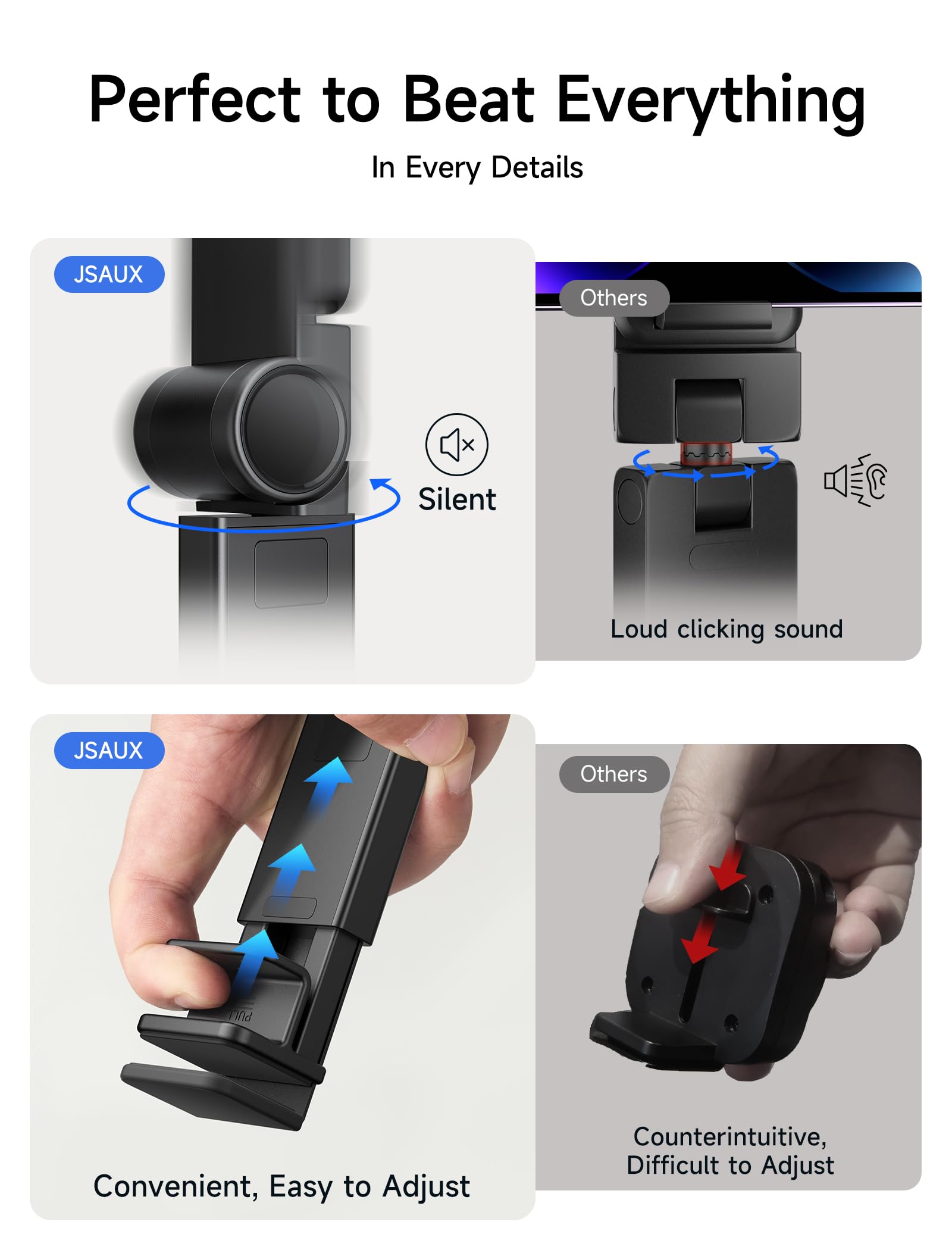 Perfect to Beat Everything

In Every Details

JSAUX

Silent

Others

Loud clicking sound

JSAUX

PULL

Convenient, Easy to Adjust

Others

Counterintuitive, Difficult to Adjust