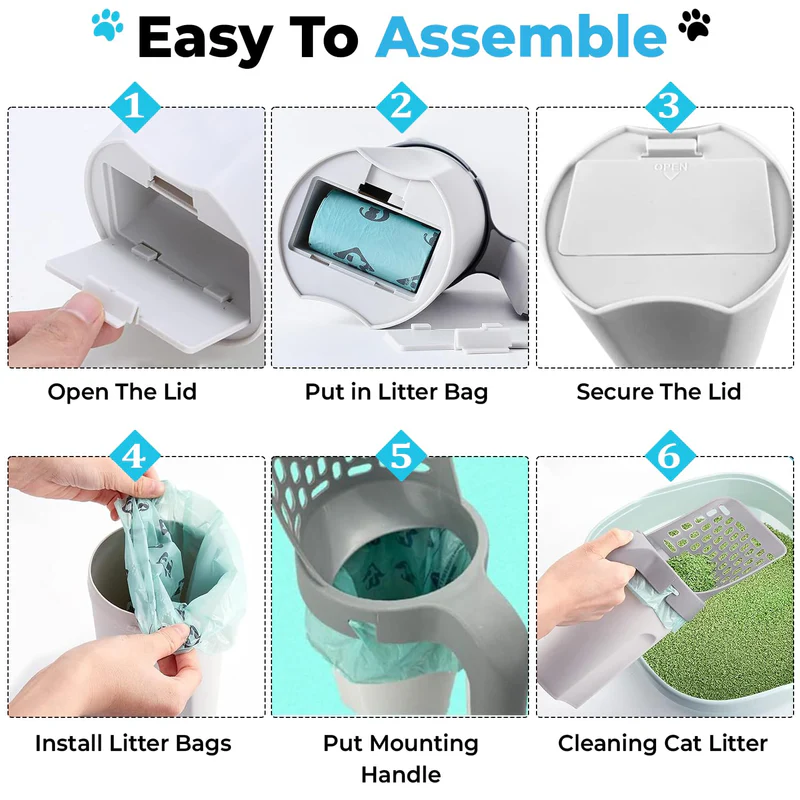 Easy To Assemble

1
Open The Lid

2
Put in Litter Bag

3
OPEN
Secure The Lid

4
Install Litter Bags

5
Put Mounting Handle

6
Cleaning Cat Litter