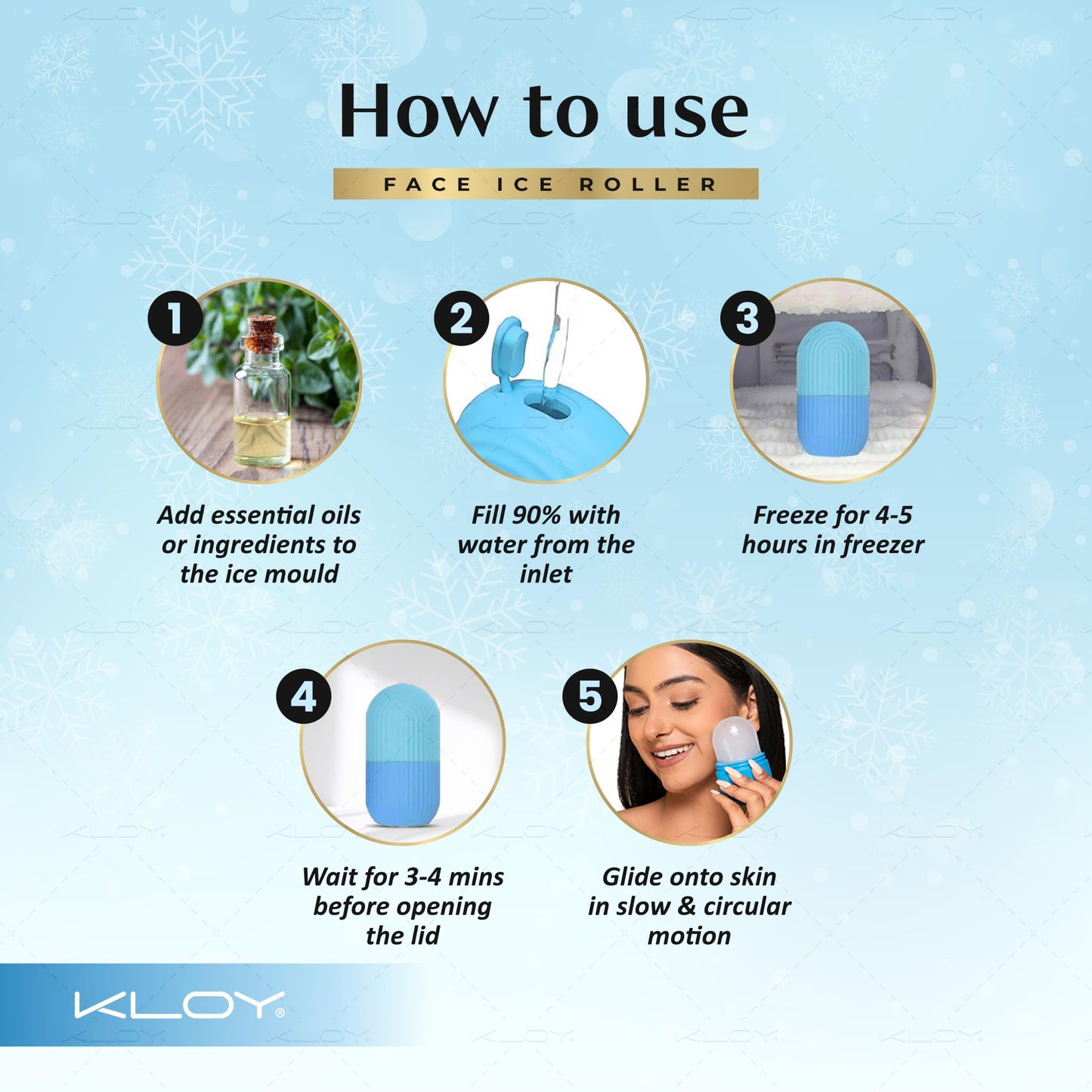 How to use

FACE ICE ROLLER

1
Add essential oils or ingredients to the ice mould

2
Fill 90% with water from the inlet

3
Freeze for 4-5 hours in freezer

4
Wait for 3-4 mins before opening the lid

5
Glide onto skin in slow & circular motion

KLOY®