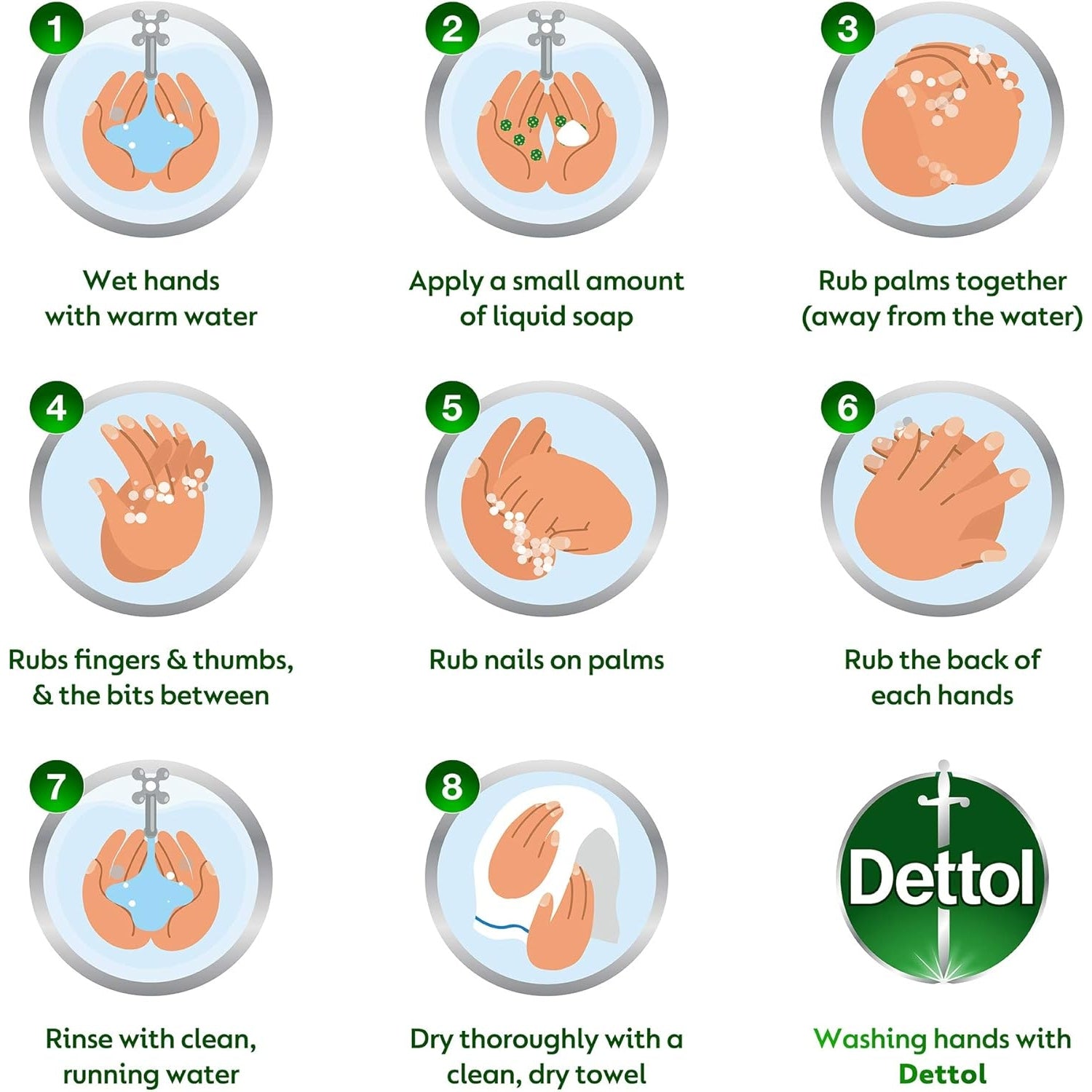 1

Wet hands with warm water

2

Apply a small amount of liquid soap

3

Rub palms together (away from the water)

4

Rubs fingers & thumbs, & the bits between

5

Rub nails on palms

6

Rub the back of each hands

7

Rinse with clean, running water

8

Dry thoroughly with a clean, dry towel

Dettol

Washing hands with Dettol